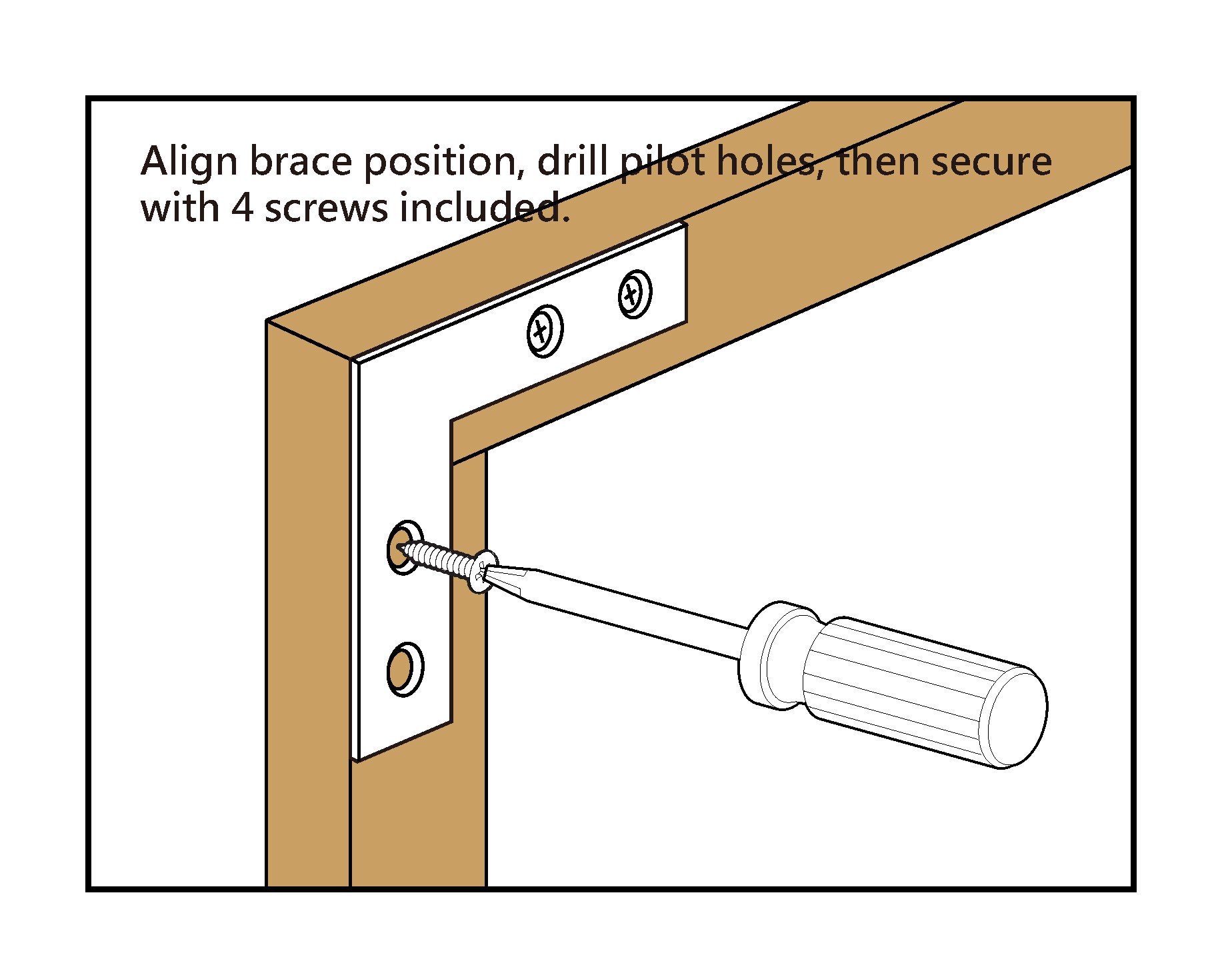 Align brace position, drill pilot holes, then secure with 4 screws included.