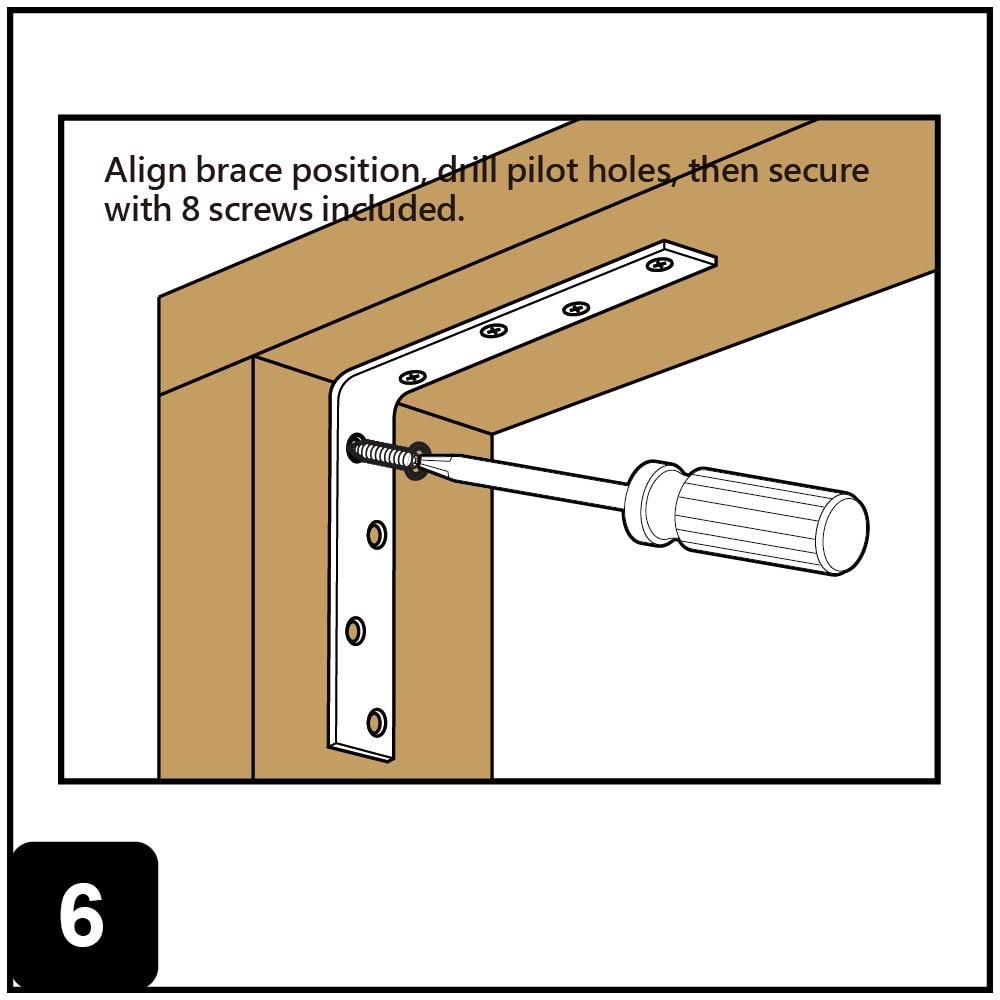 Align brace position, drill pilot holes, then secure with 8 screws included.

6