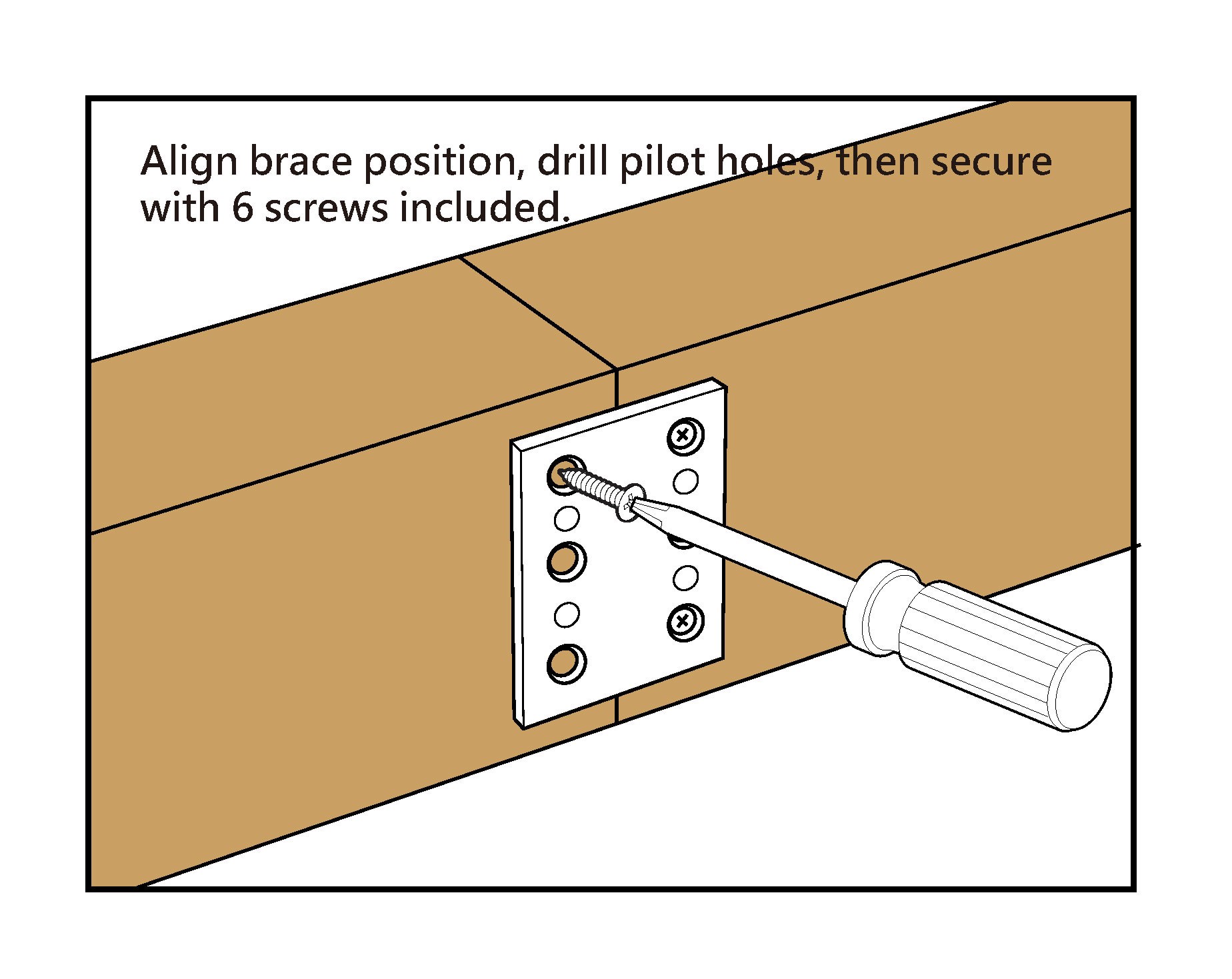 Align brace position, drill pilot holes, then secure with 6 screws included.