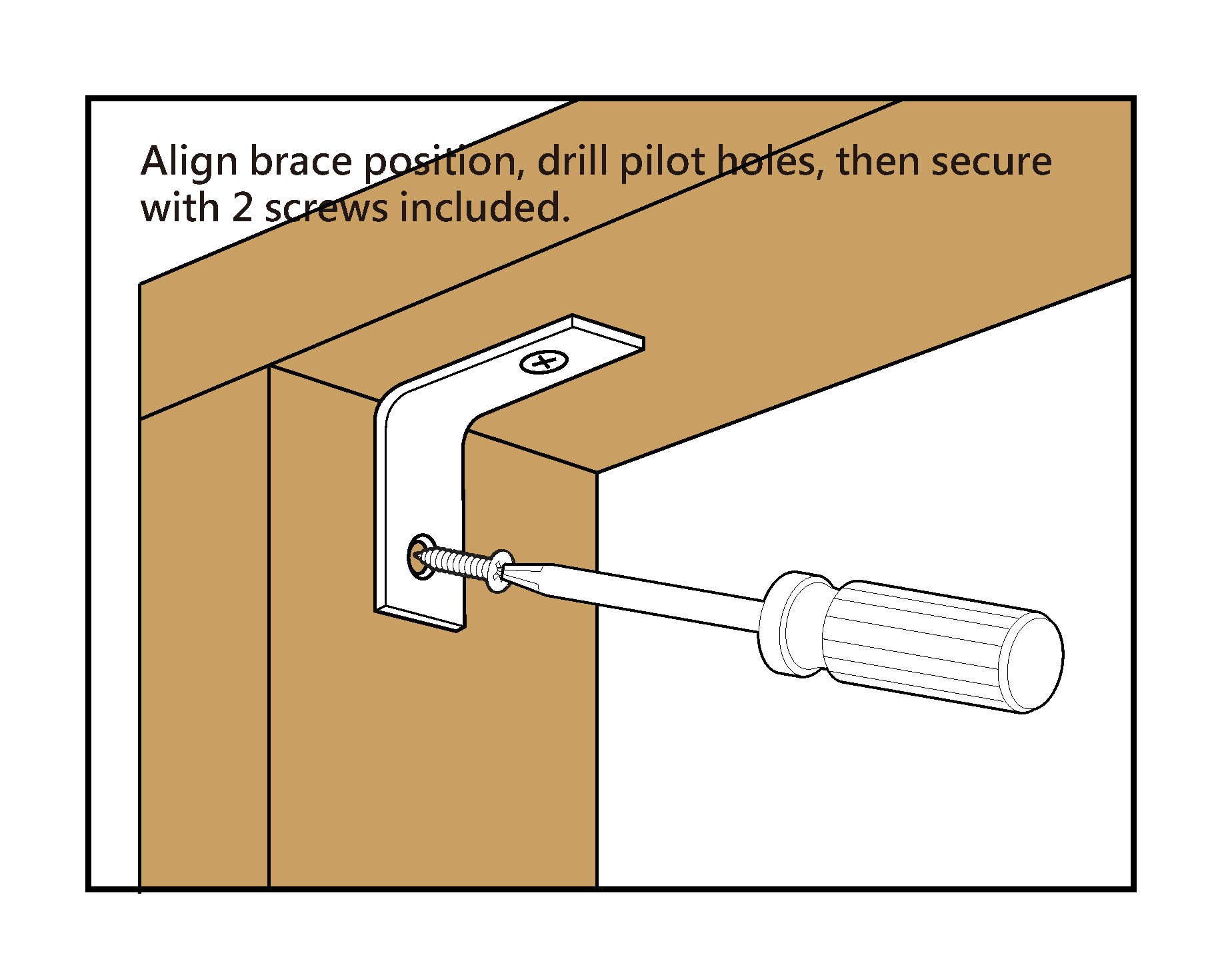 Align brace position, drill pilot holes, then secure with 2 screws included.