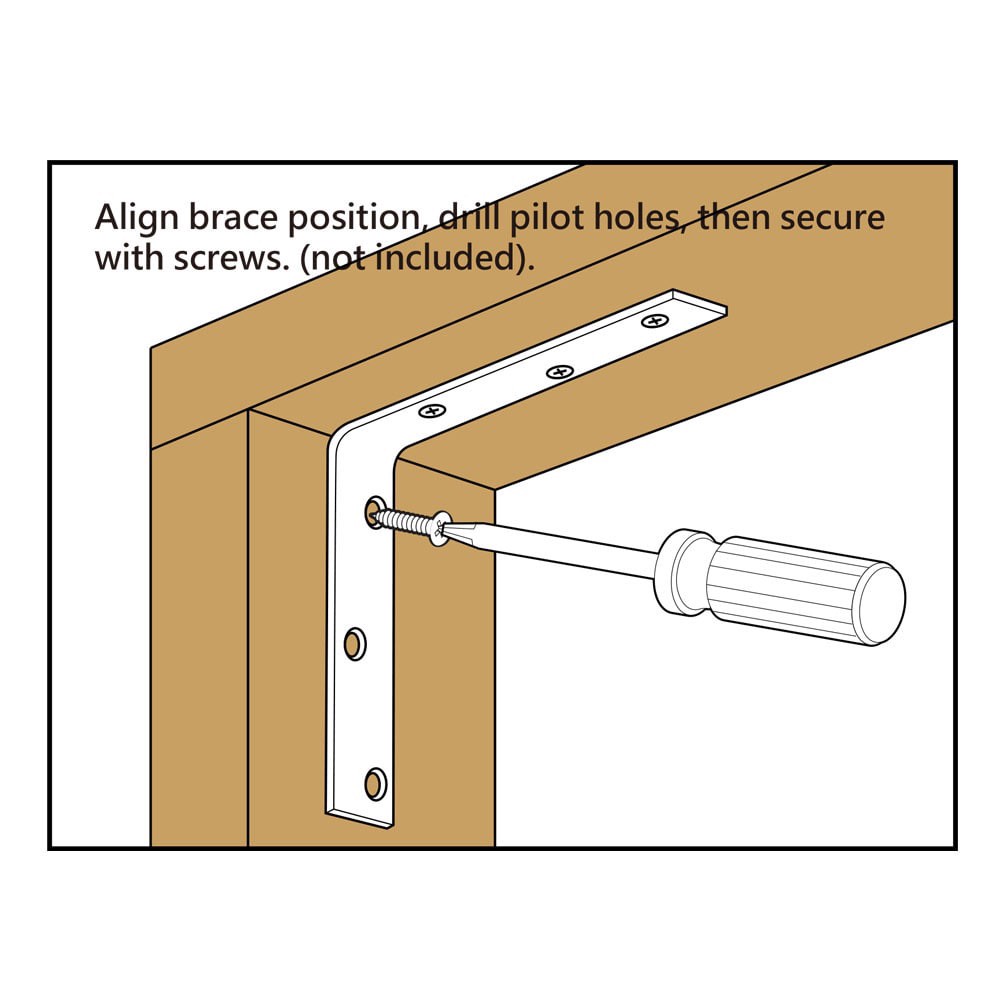 Align brace position, drill pilot holes, then secure with screws. (not included).