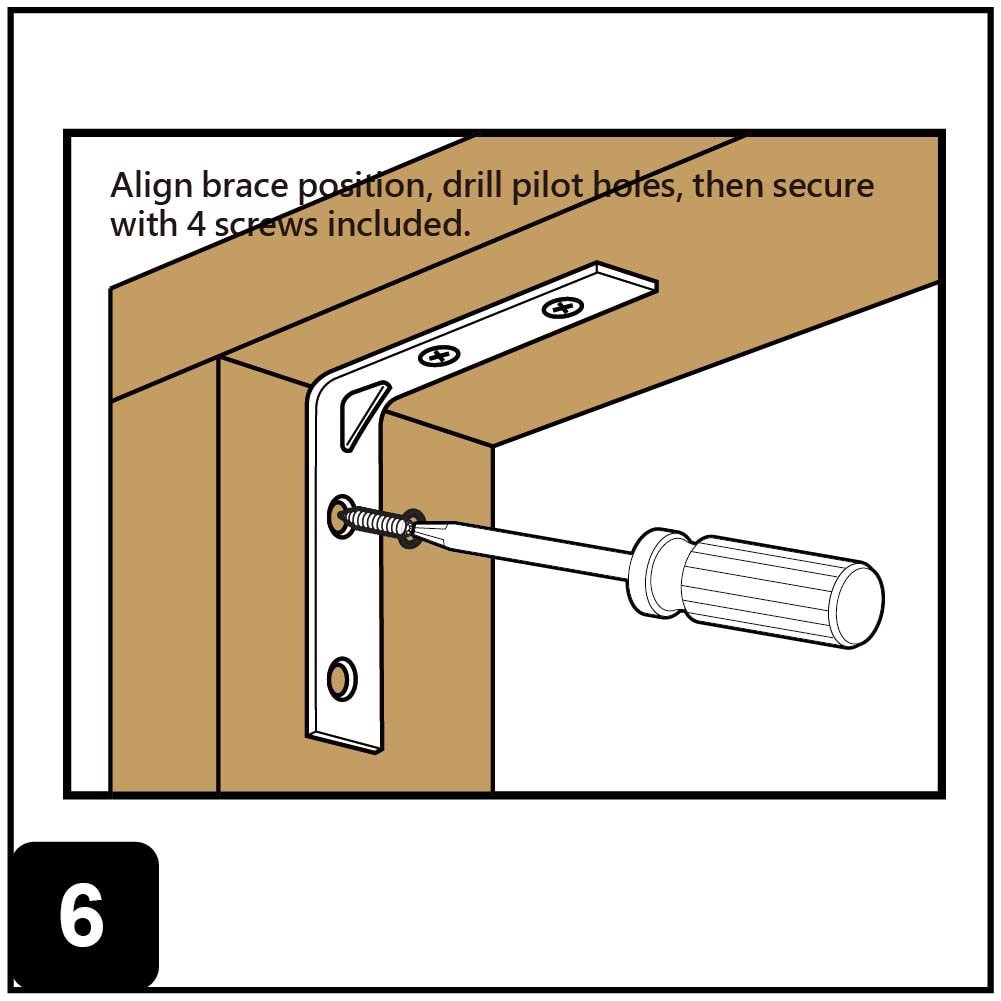 Align brace position, drill pilot holes, then secure with 4 screws included.

6