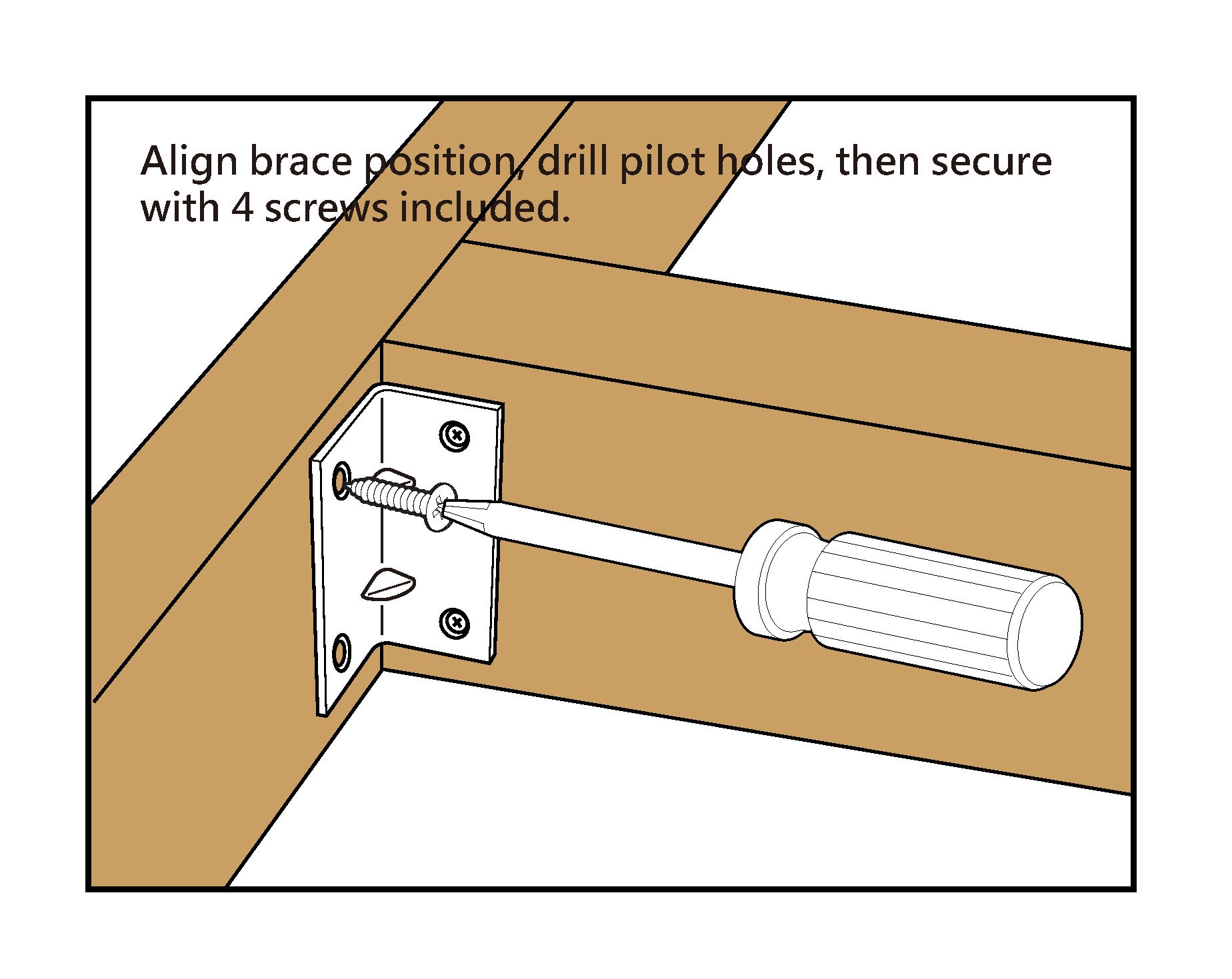 Align brace position, drill pilot holes, then secure with 4 screws included.