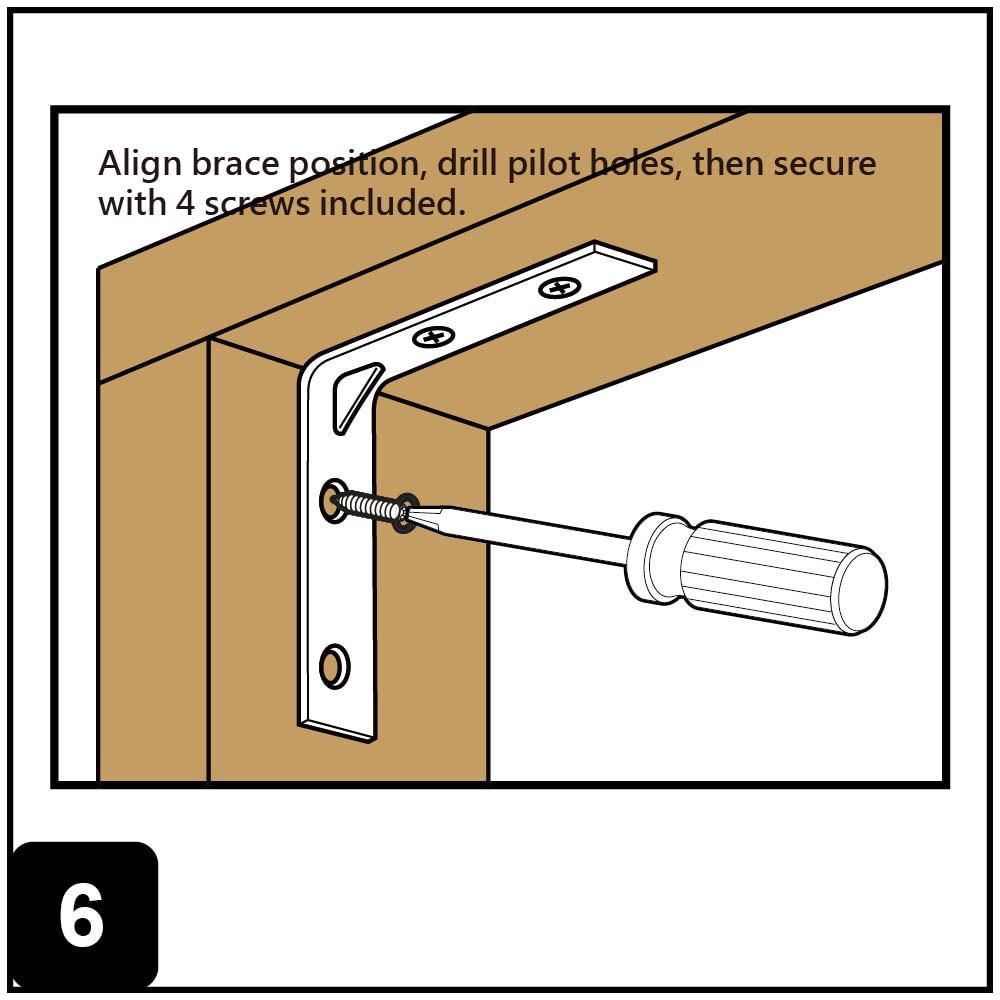 Align brace position, drill pilot holes, then secure with 4 screws included.

6