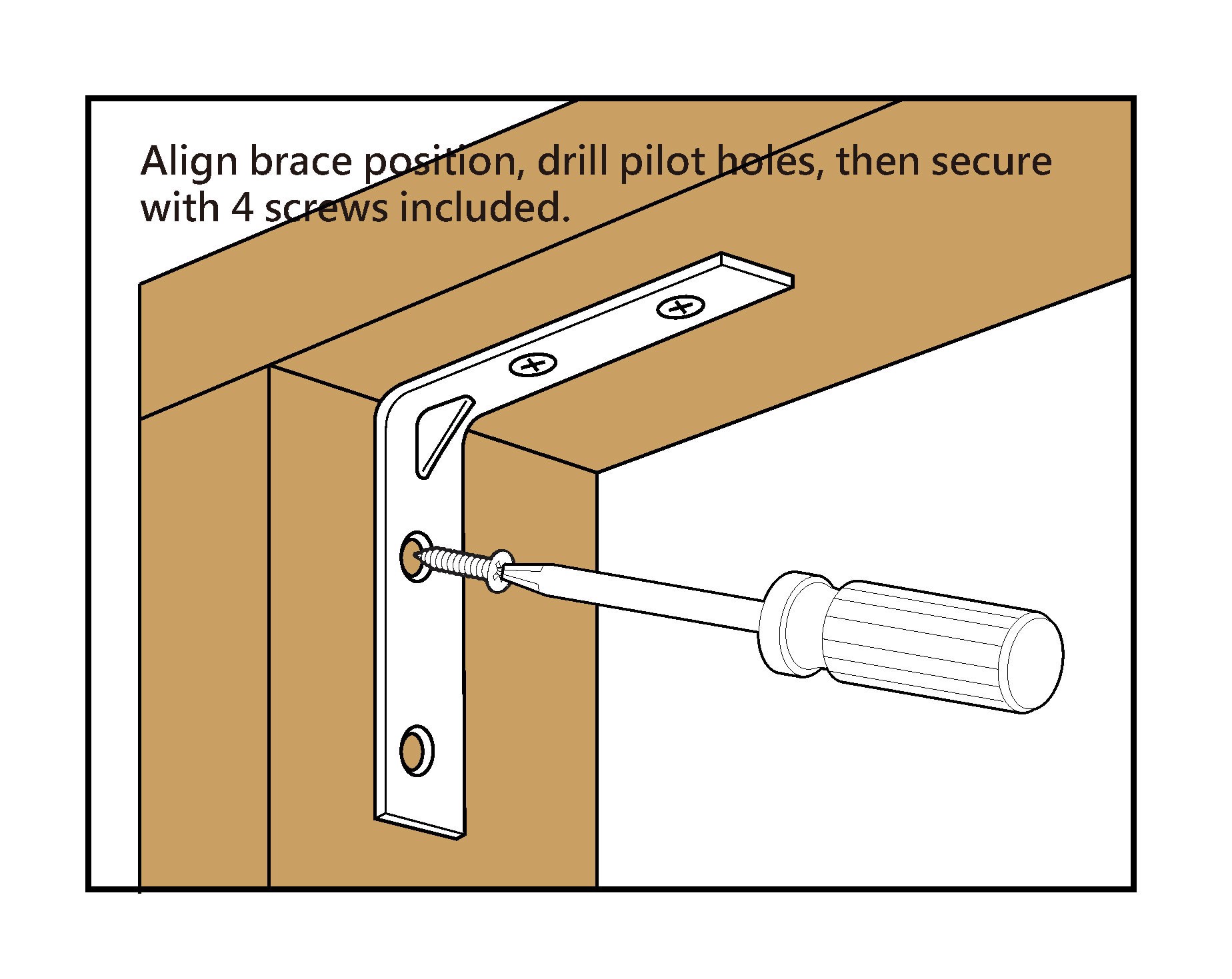 Align brace position, drill pilot holes, then secure with 4 screws included.