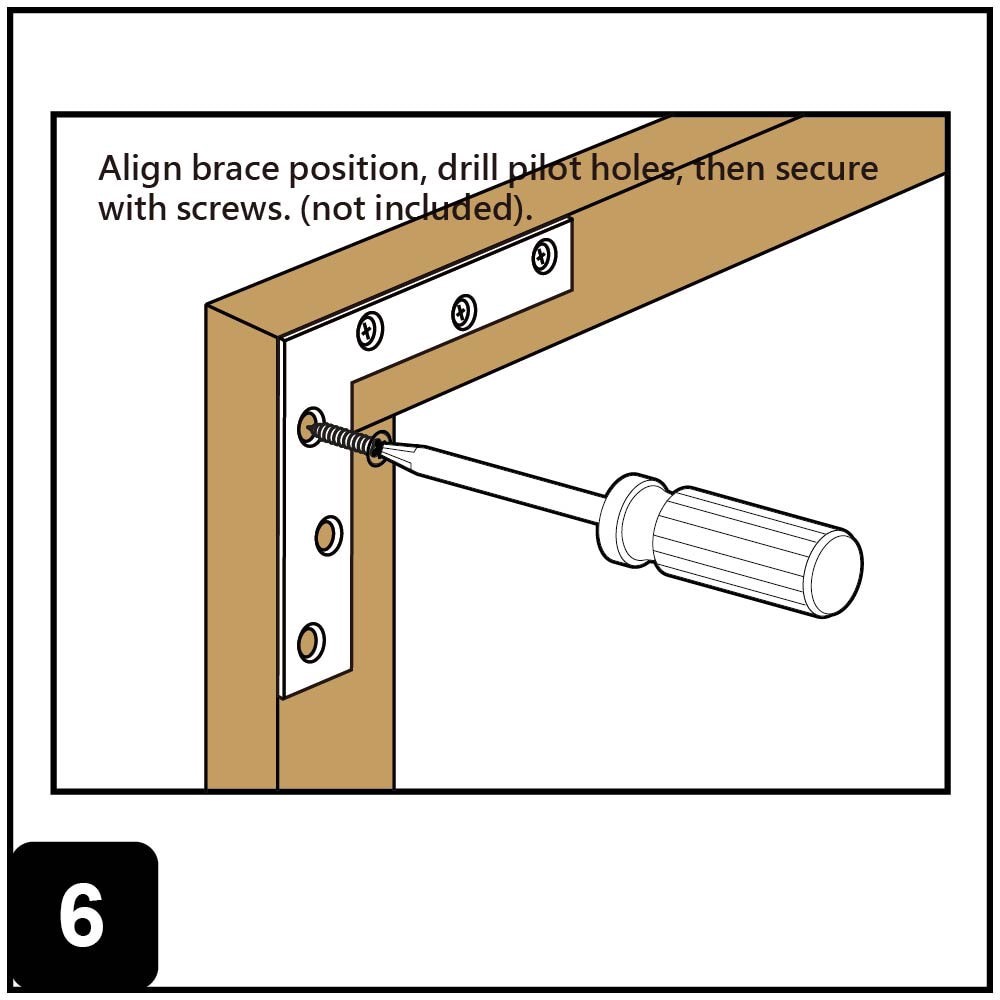 Align brace position, drill pilot holes, then secure with screws. (not included).

6