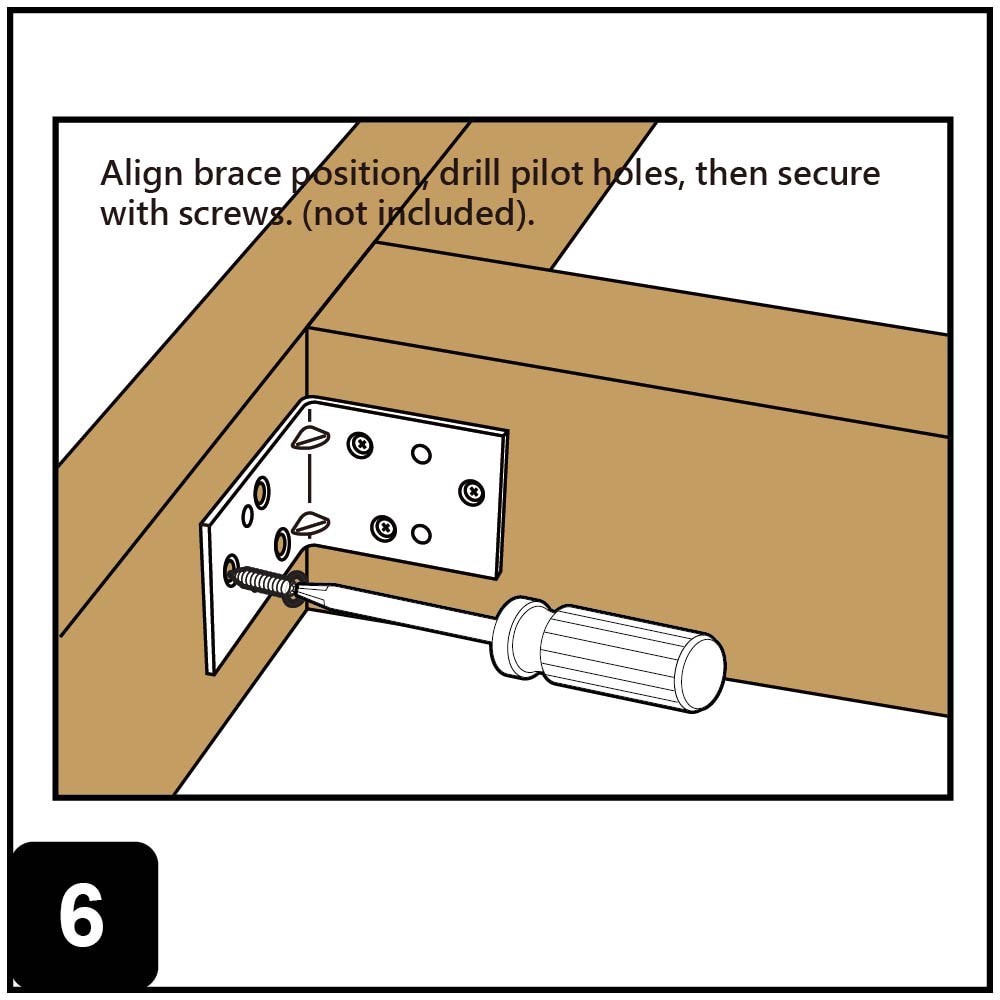 Align brace position, drill pilot holes, then secure with screws. (not included).

6