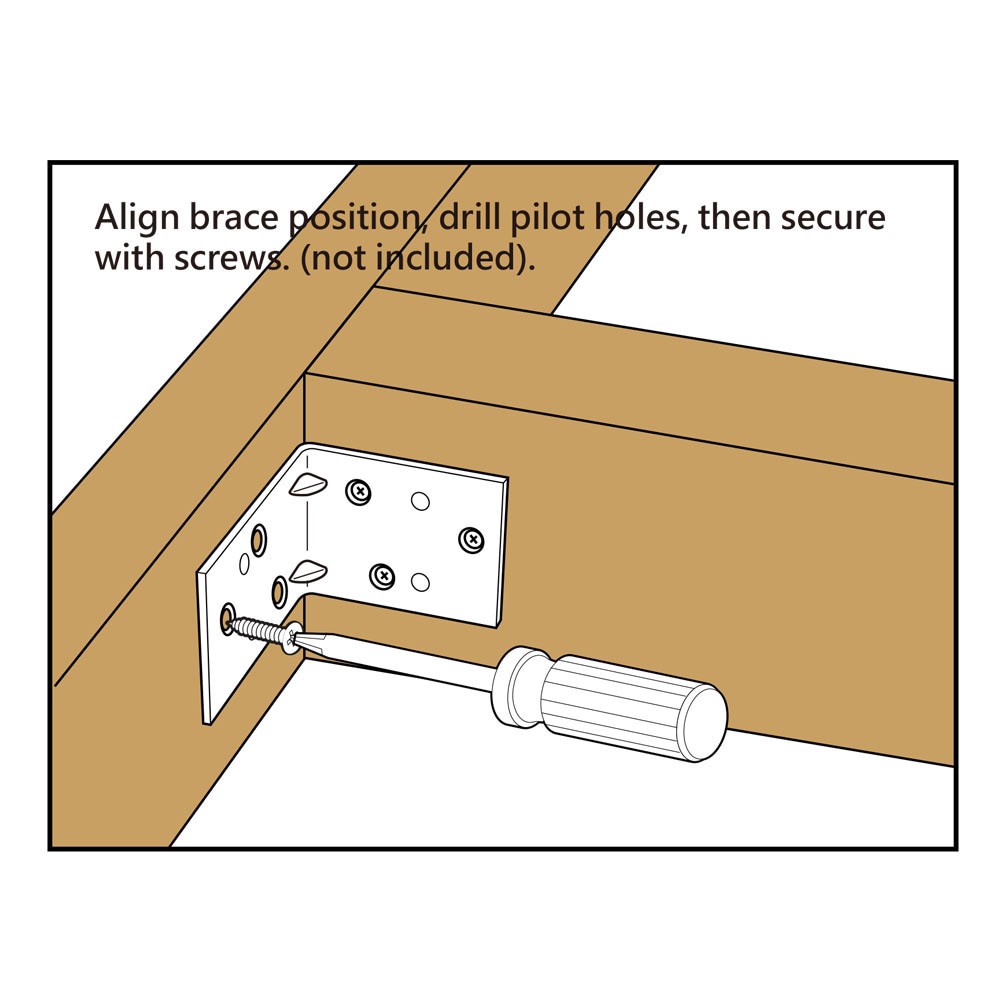 Align brace position, drill pilot holes, then secure with screws. (not included).