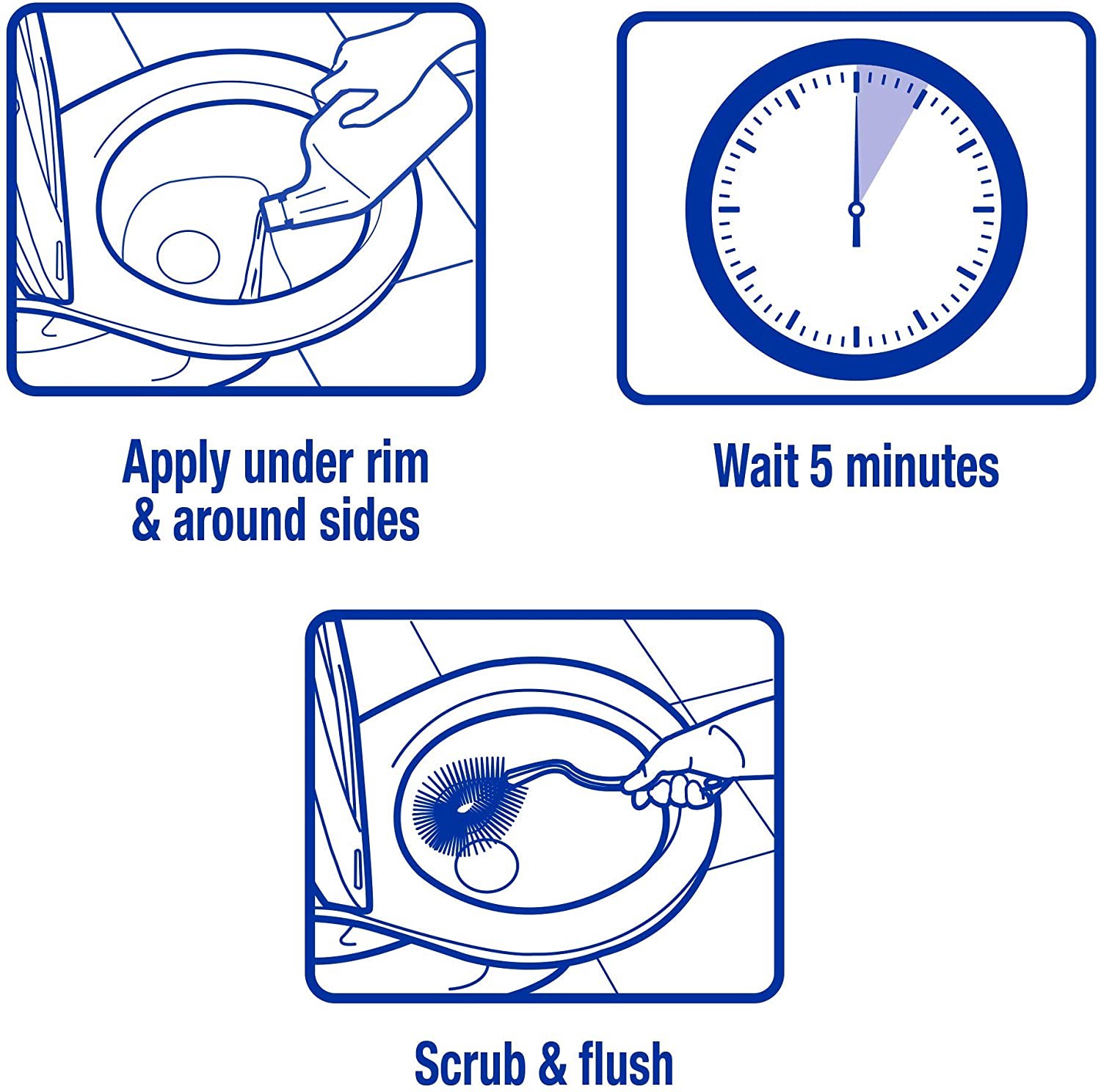 Apply under rim & around sides

Wait 5 minutes

Scrub & flush