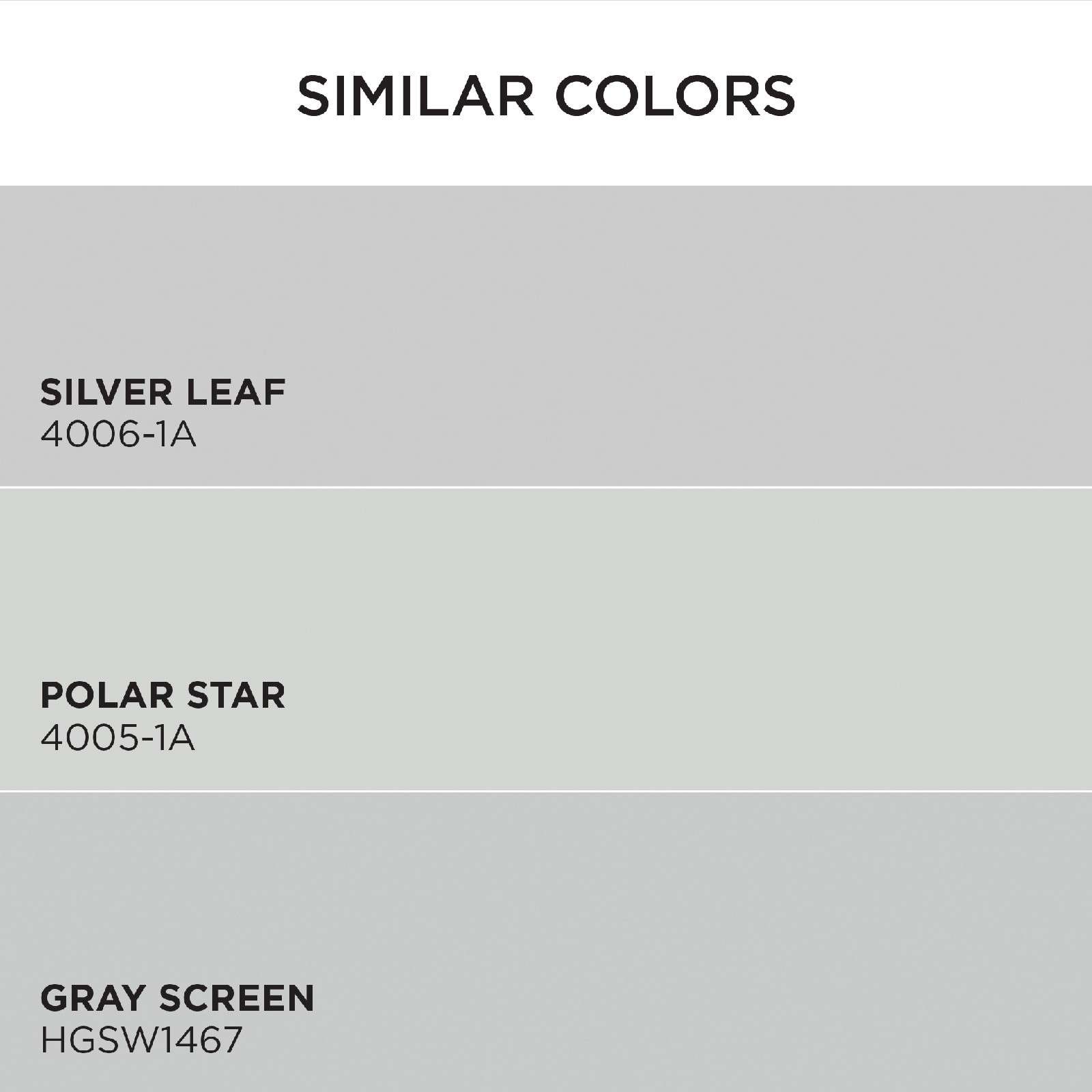 SIMILAR COLORS

SILVER LEAF
4006-1A

POLAR STAR
4005-1A

GRAY SCREEN
HGSW1467