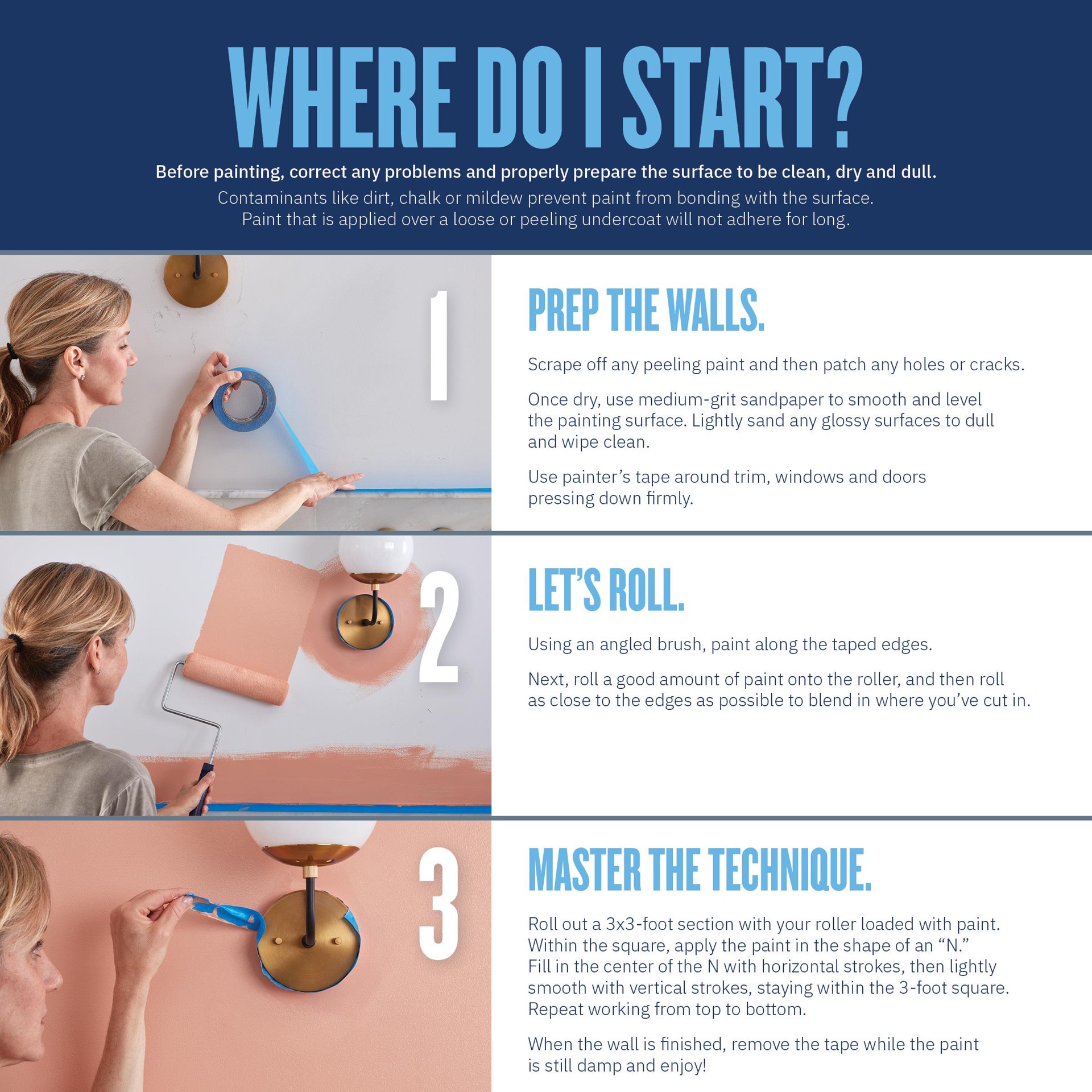 WHERE DO I START?

Before painting, correct any problems and properly prepare the surface to be clean, dry and dull.

Contaminants like dirt, chalk or mildew prevent paint from bonding with the surface. Paint that is applied over a loose or peeling undercoat will not adhere for long.

1

PREP THE WALLS.

Scrape off any peeling paint and then patch any holes or cracks.

Once dry, use medium-grit sandpaper to smooth and level the painting surface. Lightly sand any glossy surfaces to dull and wipe clean.

Use painter's tape around trim, windows and doors pressing down firmly.

2

LET'S ROLL.

Using an angled brush, paint along the taped edges.

Next, roll a good amount of paint onto the roller, and then roll as close to the edges as possible to blend in where you've cut in.

3

MASTER THE TECHNIQUE.

Roll out a 3x3-foot section with your roller loaded with paint. Within the square, apply the paint in the shape of an "N." Fill in the center of the N with horizontal strokes, then lightly smooth with vertical strokes, staying within the 3-foot square. Repeat working from top to bottom.

When the wall is finished, remove the tape while the paint is still damp and enjoy!