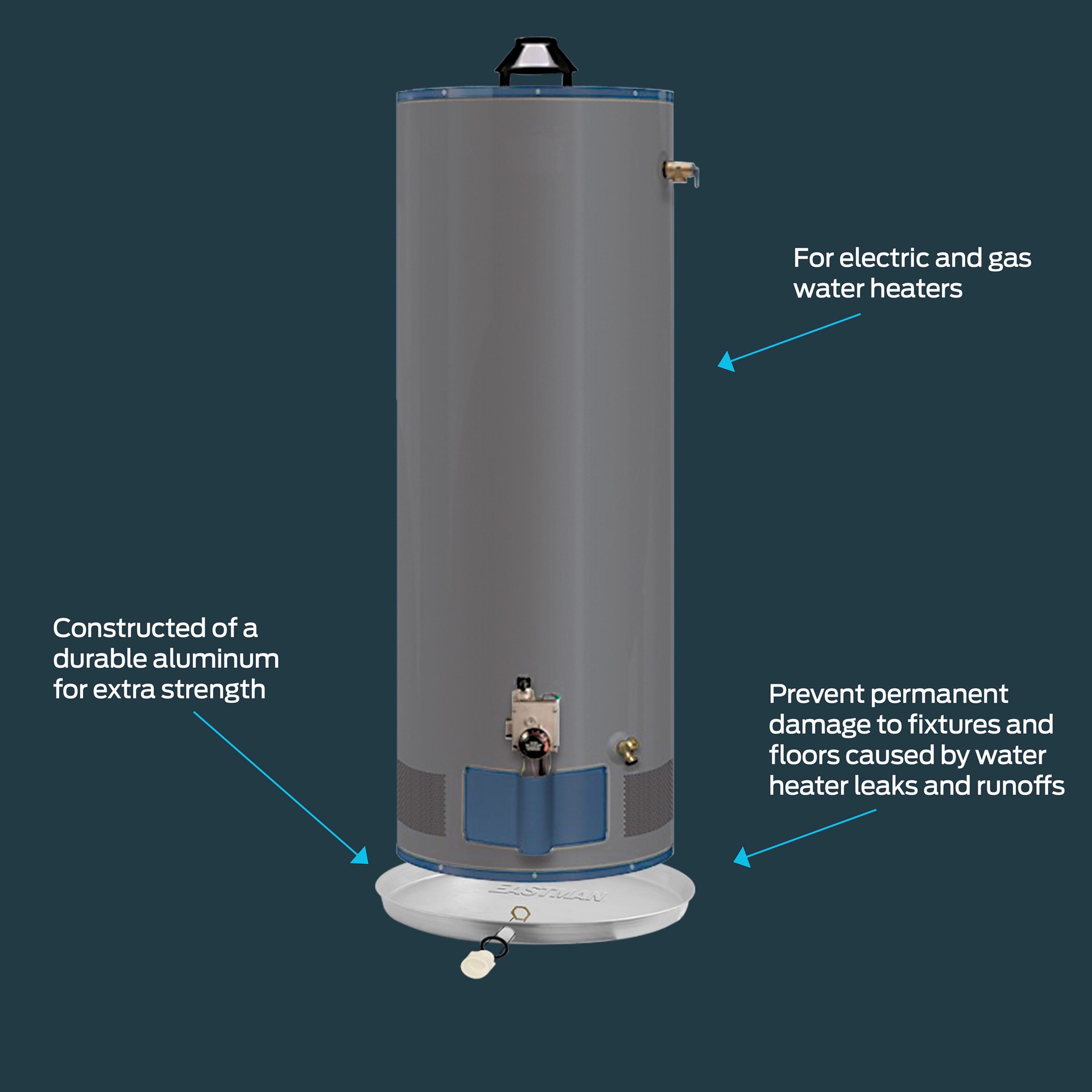 For electric and gas water heaters

Constructed of a durable aluminum for extra strength

Prevent permanent damage to fixtures and floors caused by water heater leaks and runoffs

EASTMAN