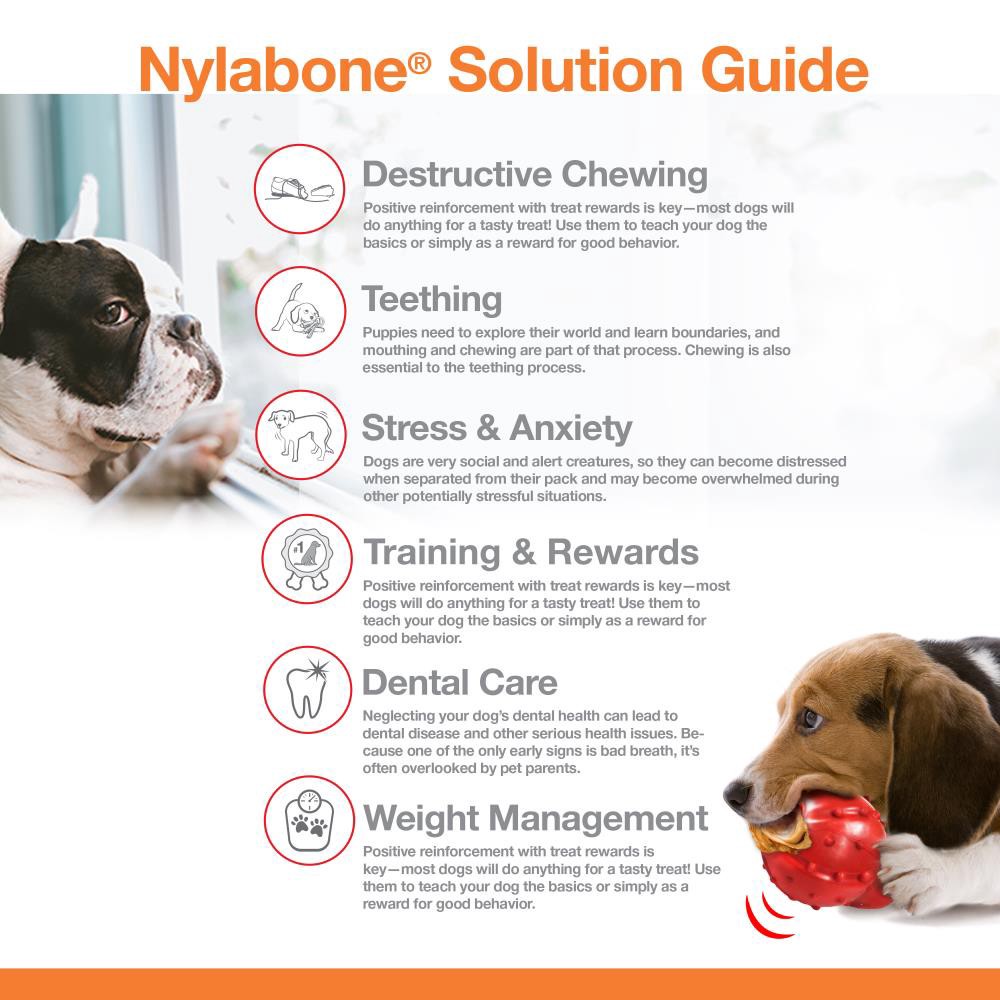 Nylabone® Solution Guide

Destructive Chewing
Positive reinforcement with treat rewards is key—most dogs will do anything for a tasty treat! Use them to teach your dog the basics or simply as a reward for good behavior.

Teething
Puppies need to explore their world and learn boundaries, and mouthing and chewing are part of that process. Chewing is also essential to the teething process.

Stress & Anxiety
Dogs are very social and alert creatures, so they can become distressed when separated from their pack and may become overwhelmed during other potentially stressful situations.

#1

Training & Rewards
Positive reinforcement with treat rewards is key—most dogs will do anything for a tasty treat! Use them to teach your dog the basics or simply as a reward for good behavior.

Dental Care
Neglecting your dog's dental health can lead to dental disease and other serious health issues. Because one of the only early signs is bad breath, it's often overlooked by pet parents.

Weight Management
Positive reinforcement with treat rewards is key—most dogs will do anything for a tasty treat! Use them to teach your dog the basics or simply as a reward for good behavior.