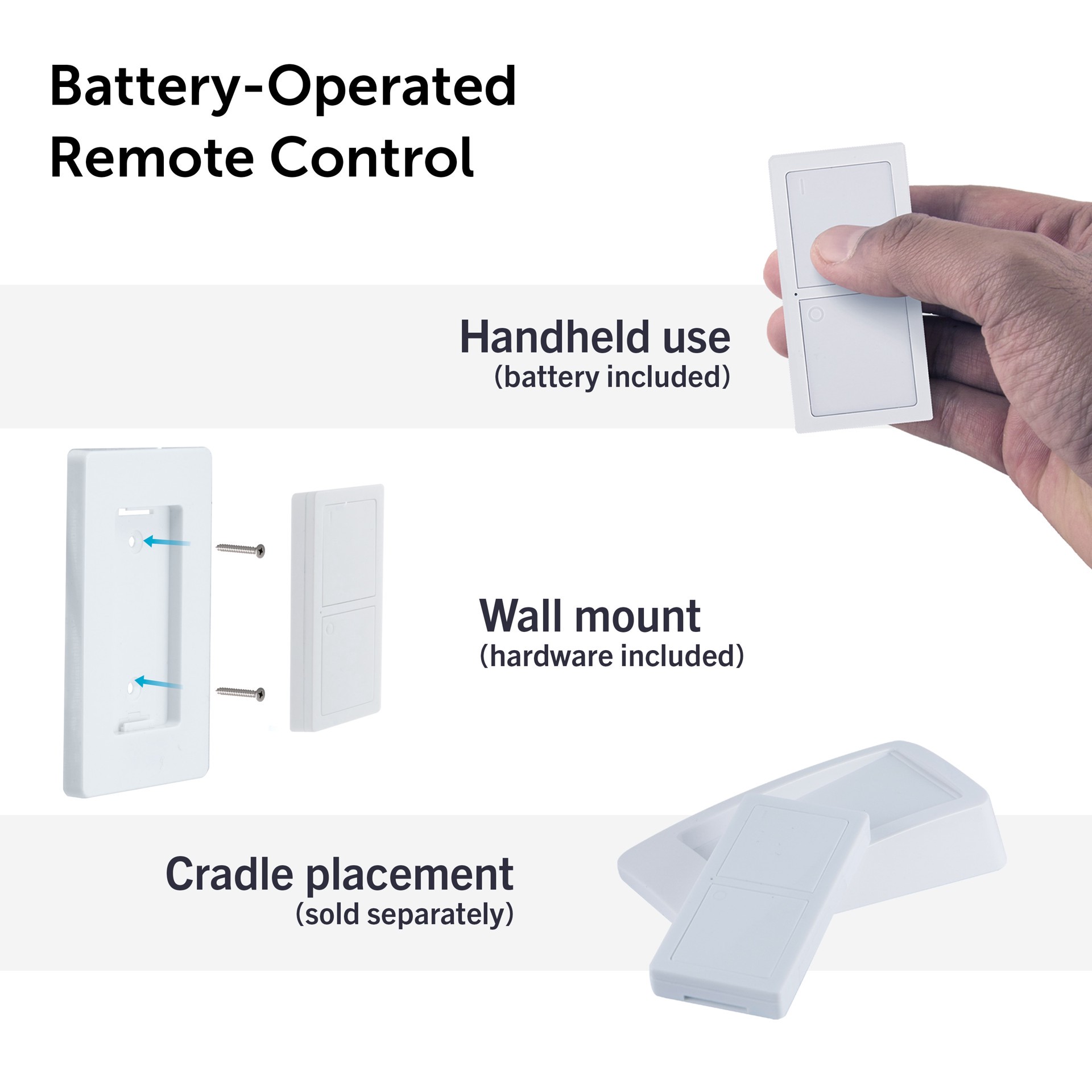 Battery-Operated Remote Control

Handheld use
(battery included)

Wall mount
(hardware included)

Cradle placement
(sold separately)