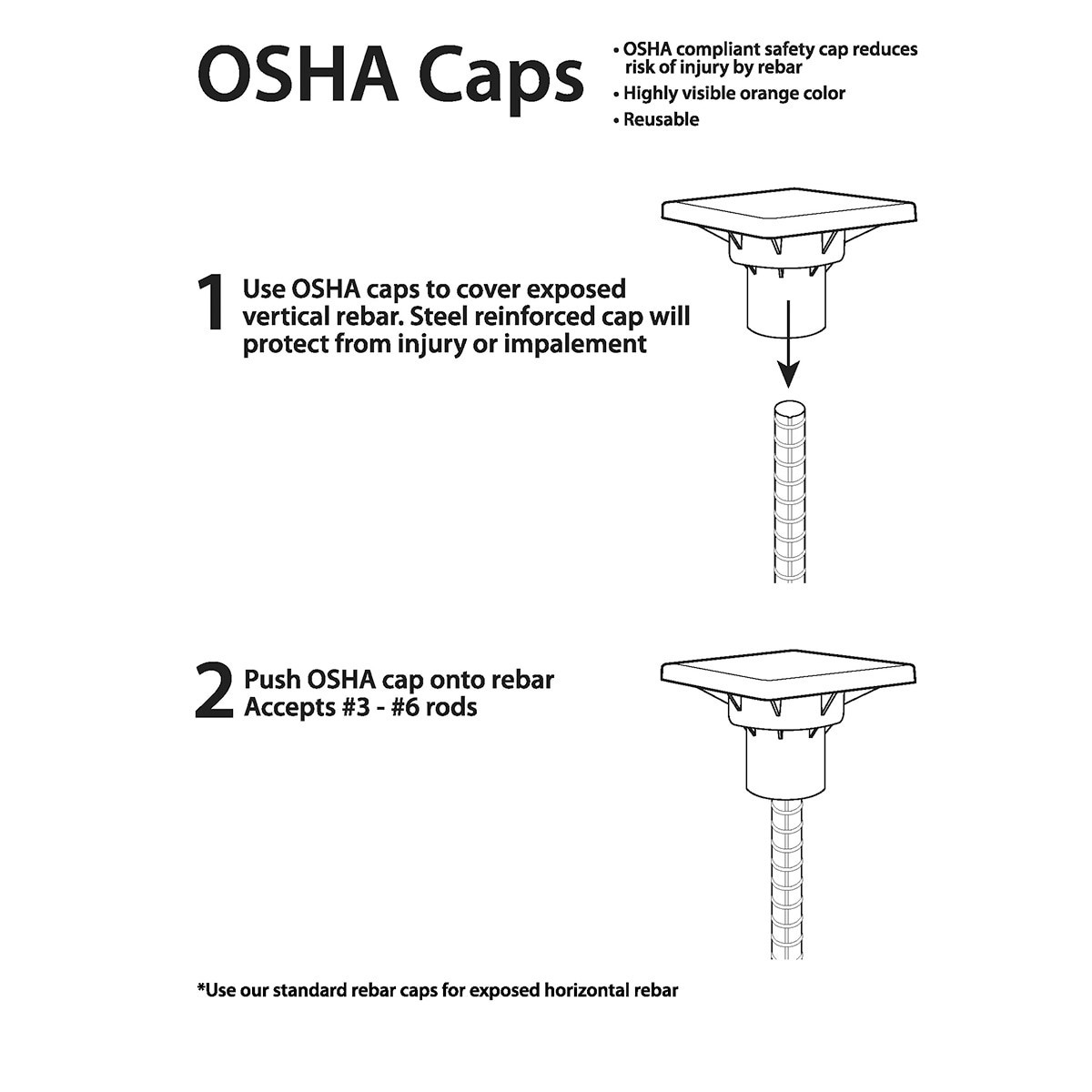 OSHA Caps

• OSHA compliant safety cap reduces risk of injury by rebar
• Highly visible orange color
• Reusable

1 Use OSHA caps to cover exposed vertical rebar. Steel reinforced cap will protect from injury or impalement

2 Push OSHA cap onto rebar
Accepts #3 - #6 rods

*Use our standard rebar caps for exposed horizontal rebar