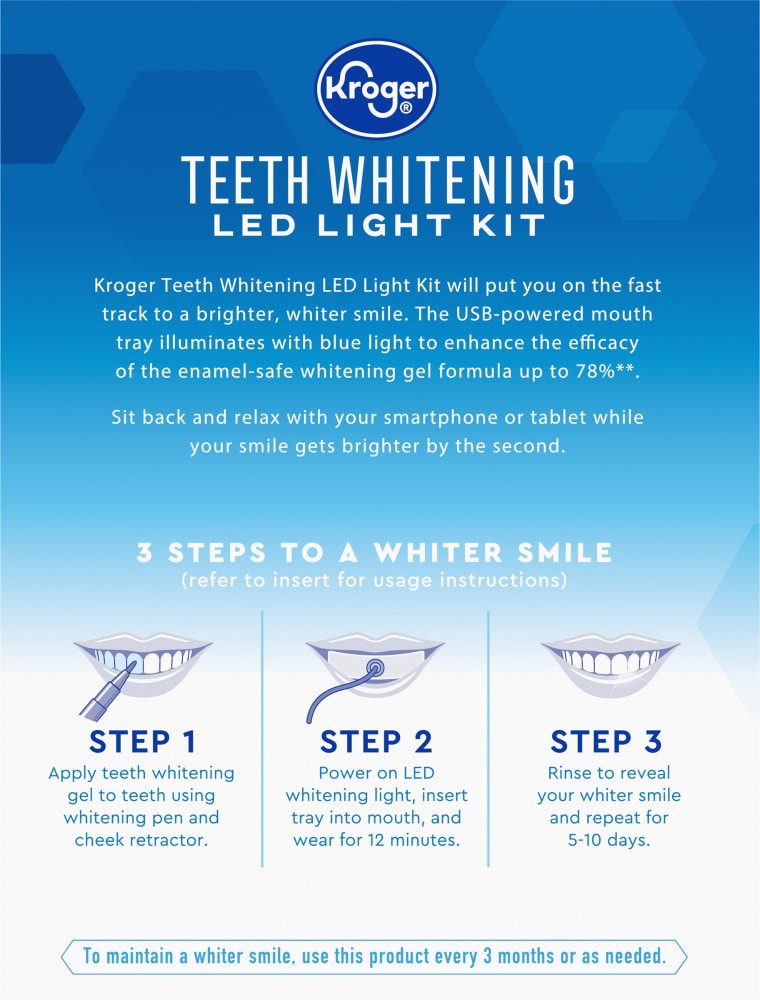 Kroger®

TEETH WHITENING
LED LIGHT KIT

Kroger Teeth Whitening LED Light Kit will put you on the fast track to a brighter, whiter smile. The USB-powered mouth tray illuminates with blue light to enhance the efficacy of the enamel-safe whitening gel formula up to 78%**.

Sit back and relax with your smartphone or tablet while your smile gets brighter by the second.

3 STEPS TO A WHITER SMILE
(refer to insert for usage instructions)

STEP 1
Apply teeth whitening gel to teeth using whitening pen and cheek retractor.

STEP 2
Power on LED whitening light, insert tray into mouth, and wear for 12 minutes.

STEP 3
Rinse to reveal your whiter smile and repeat for 5-10 days.

To maintain a whiter smile, use this product every 3 months or as needed.