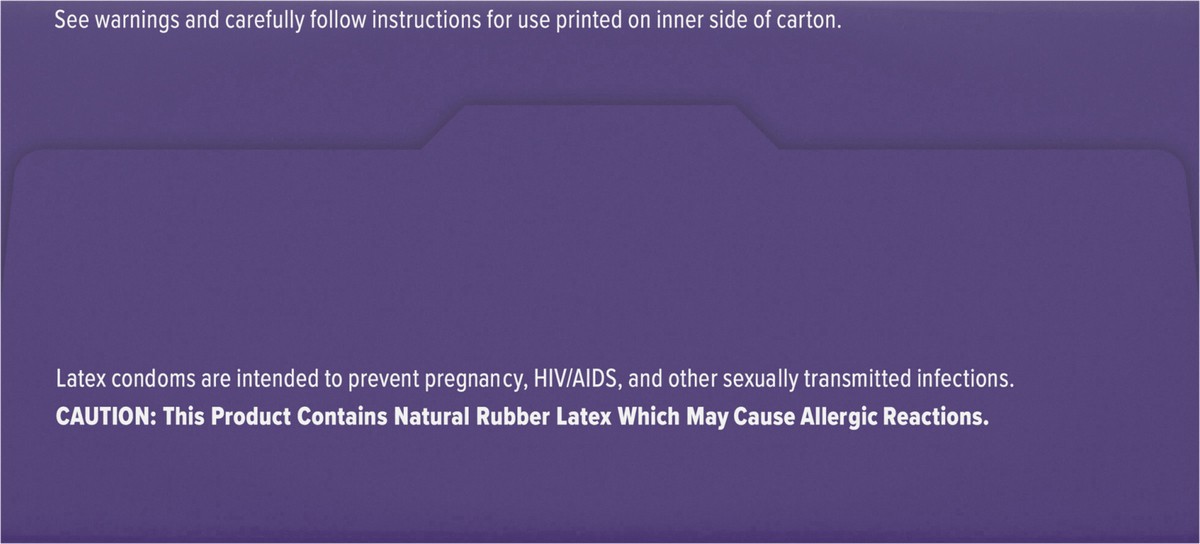 See warnings and carefully follow instructions for use printed on inner side of carton.

Latex condoms are intended to prevent pregnancy, HIV/AIDS, and other sexually transmitted infections.
CAUTION: This Product Contains Natural Rubber Latex Which May Cause Allergic Reactions.