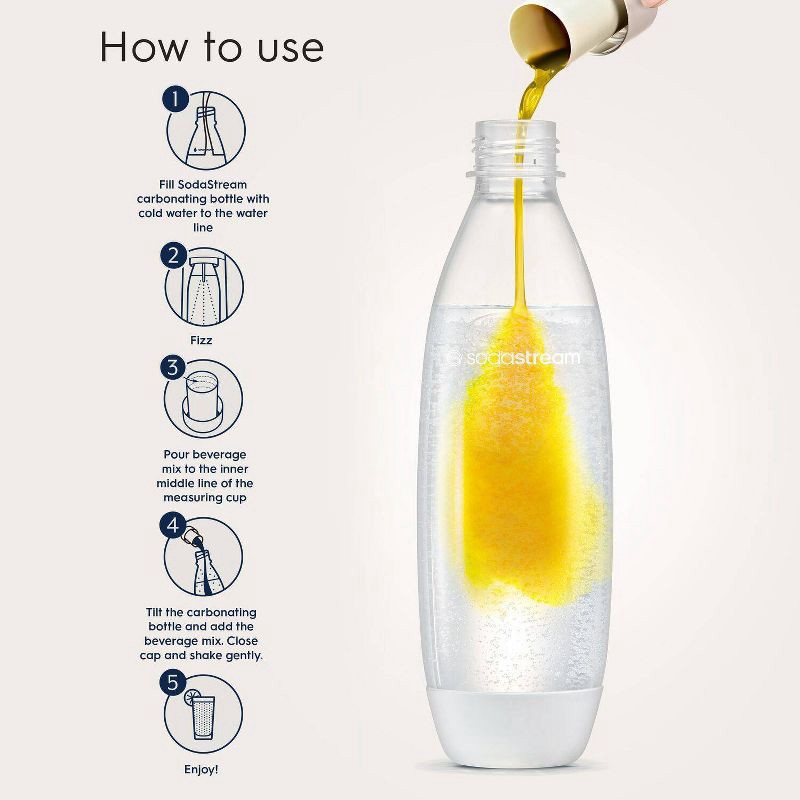 How to use

1

Fill SodaStream carbonating bottle with cold water to the water line

2

Fizz

3

Pour beverage mix to the inner middle line of the measuring cup

4

Tilt the carbonating bottle and add the beverage mix. Close cap and shake gently.

5

Enjoy!

sodastream