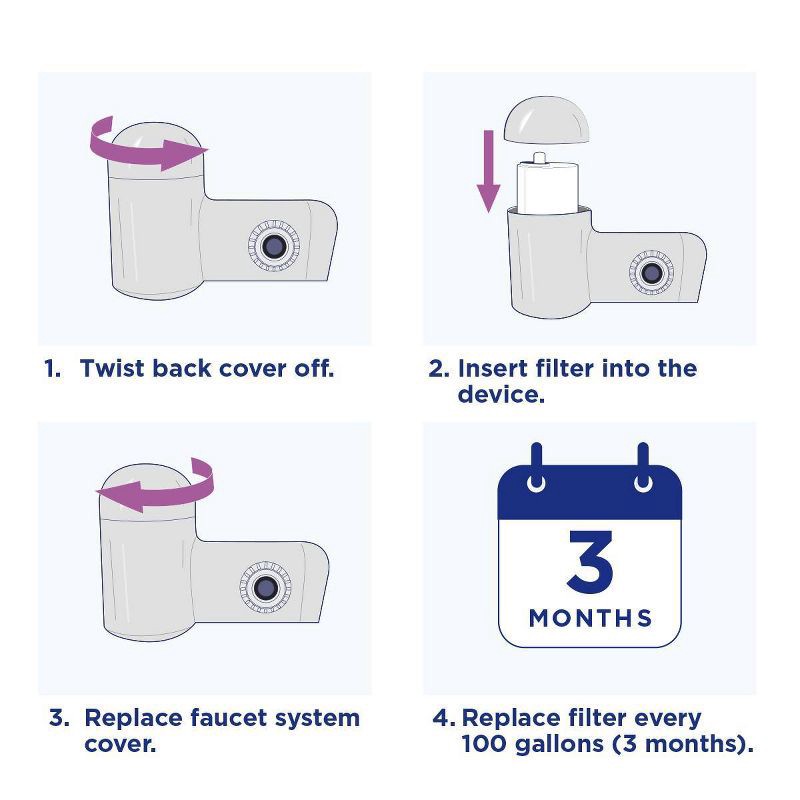 1. Twist back cover off.

2. Insert filter into the device.

3. Replace faucet system cover.

3
MONTHS

4. Replace filter every 100 gallons (3 months).