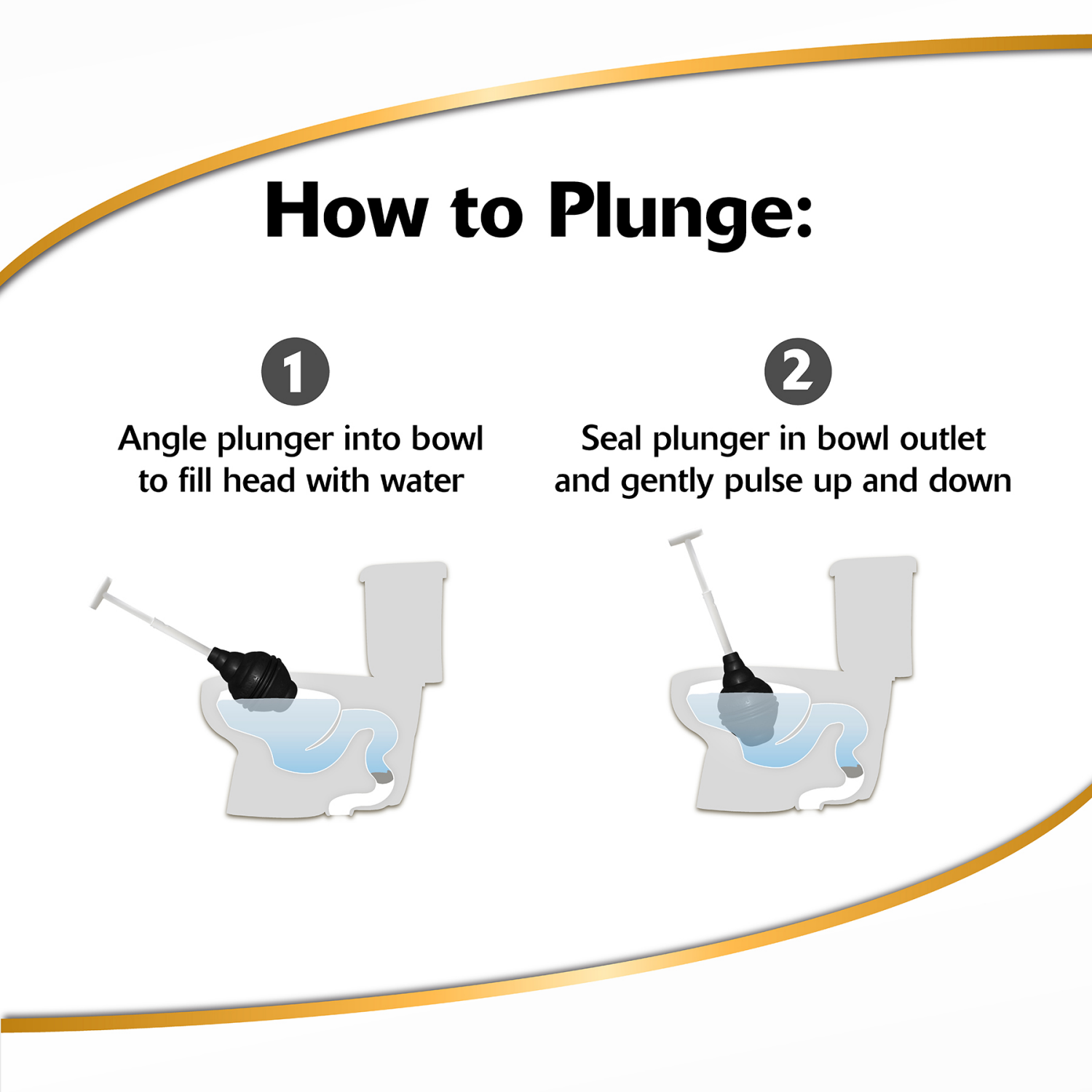 How to Plunge:

1

Angle plunger into bowl to fill head with water

2

Seal plunger in bowl outlet and gently pulse up and down