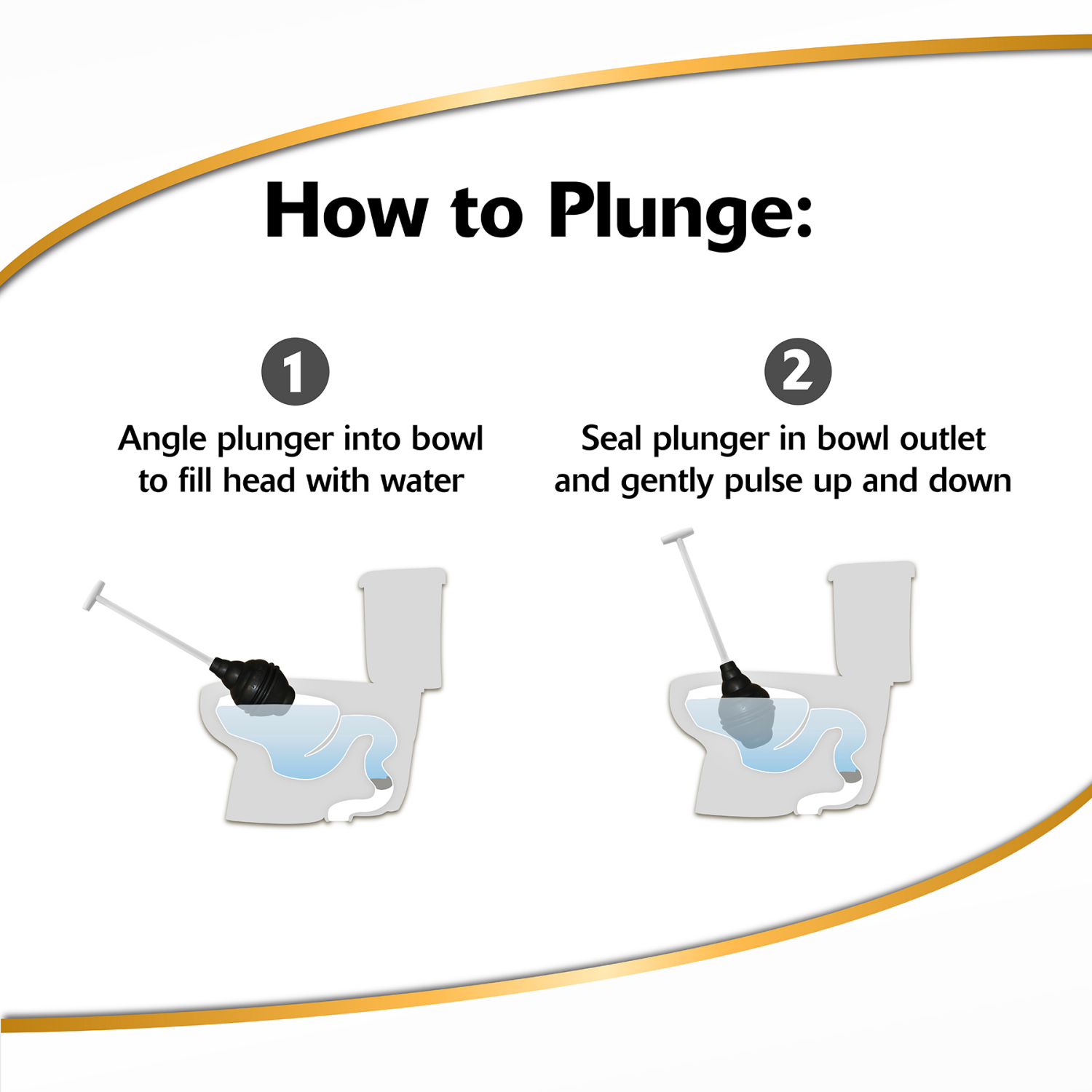 How to Plunge:

1
Angle plunger into bowl to fill head with water

2
Seal plunger in bowl outlet and gently pulse up and down