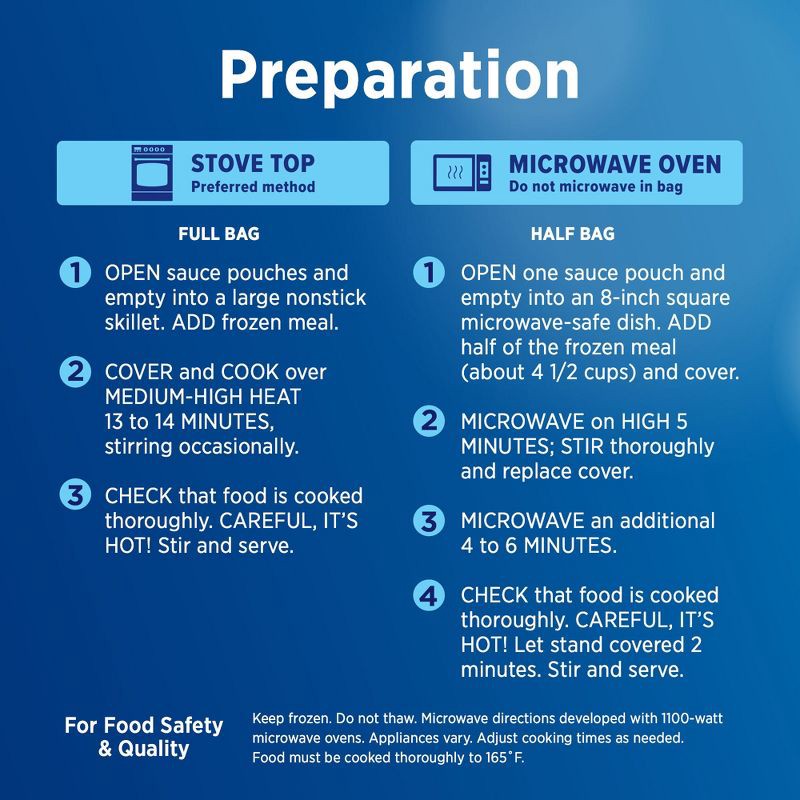 Preparation

STOVE TOP
Preferred method

FULL BAG

1 OPEN sauce pouches and empty into a large nonstick skillet. ADD frozen meal.

2 COVER and COOK over MEDIUM-HIGH HEAT 13 to 14 MINUTES, stirring occasionally.

3 CHECK that food is cooked thoroughly. CAREFUL, IT'S HOT! Stir and serve.

MICROWAVE OVEN
Do not microwave in bag

HALF BAG

1 OPEN one sauce pouch and empty into an 8-inch square microwave-safe dish. ADD half of the frozen meal (about 4 1/2 cups) and cover.

2 MICROWAVE on HIGH 5 MINUTES; STIR thoroughly and replace cover.

3 MICROWAVE an additional 4 to 6 MINUTES.

4 CHECK that food is cooked thoroughly. CAREFUL, IT'S HOT! Let stand covered 2 minutes. Stir and serve.

For Food Safety & Quality

Keep frozen. Do not thaw. Microwave directions developed with 1100-watt microwave ovens. Appliances vary. Adjust cooking times as needed. Food must be cooked thoroughly to 165˚F.