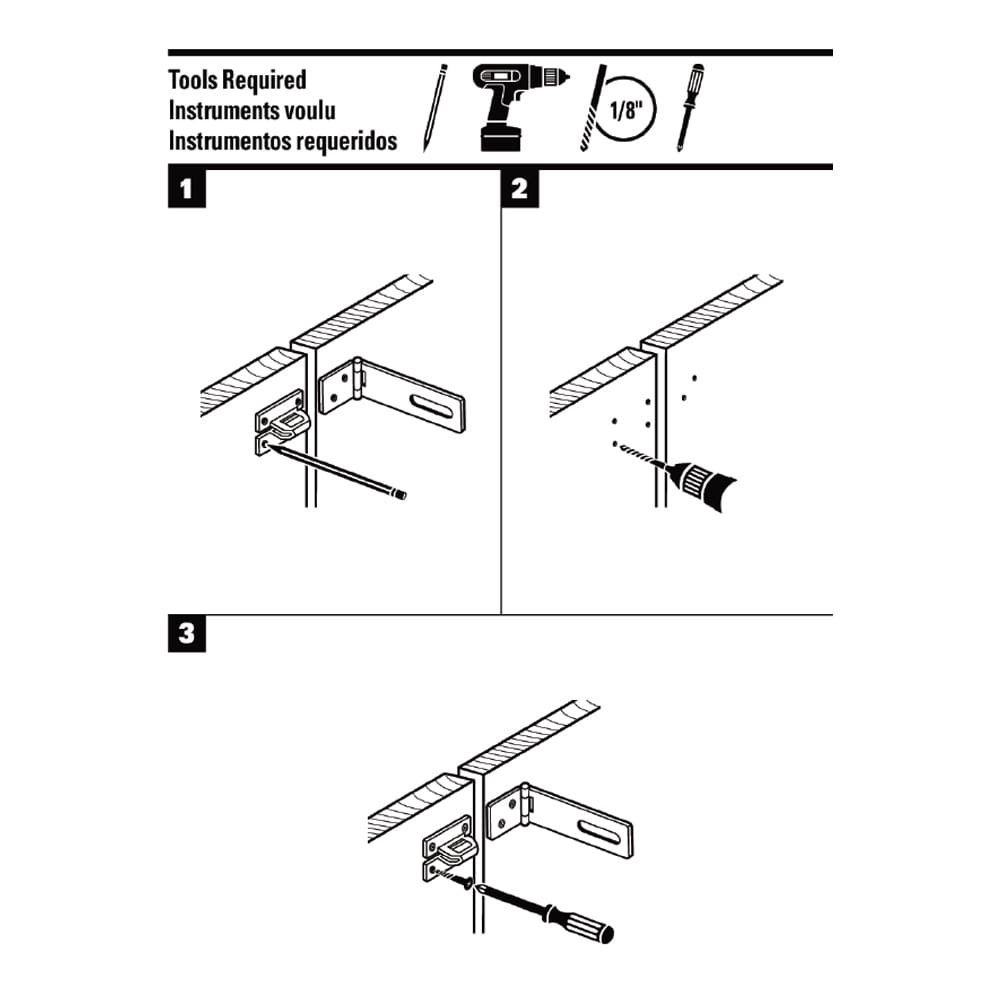 Tools Required
Instruments voulu
Instrumentos requeridos

1/8"

1

2

3