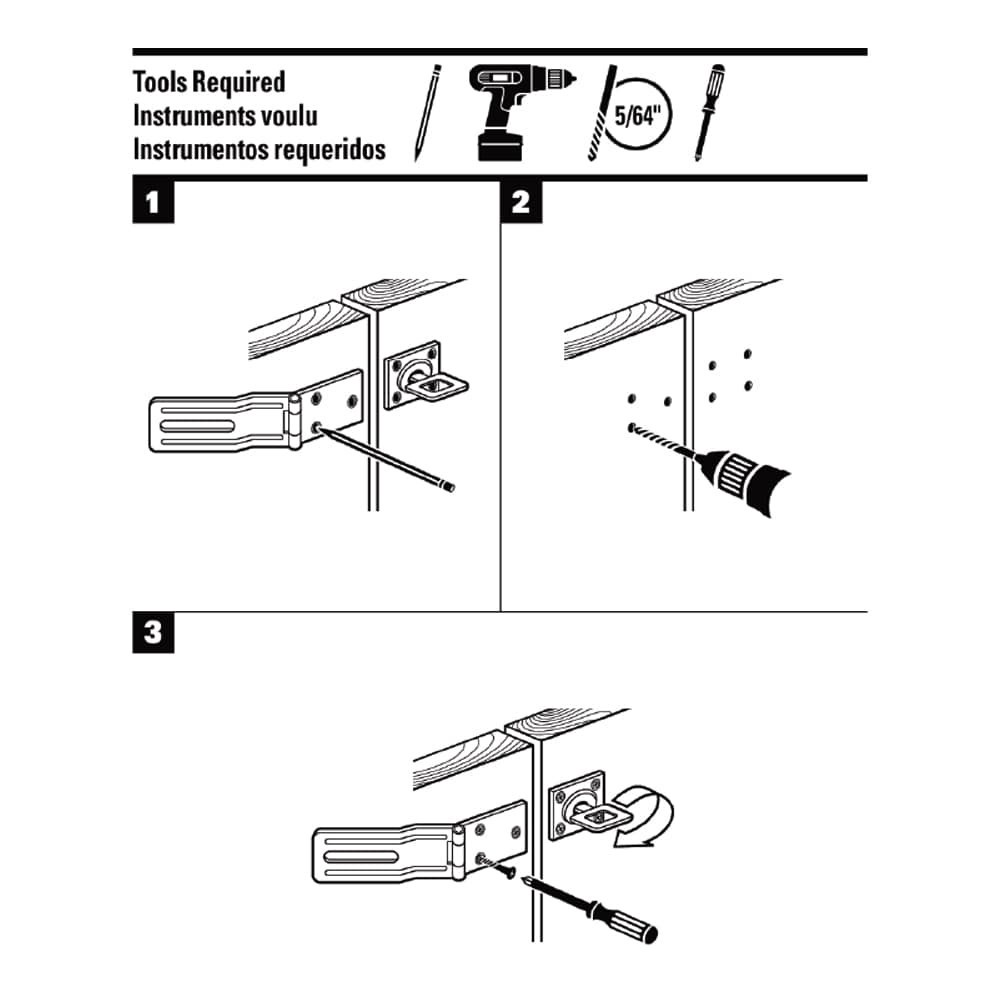 Tools Required
Instruments voulu
Instrumentos requeridos

5/64"

1

2

3