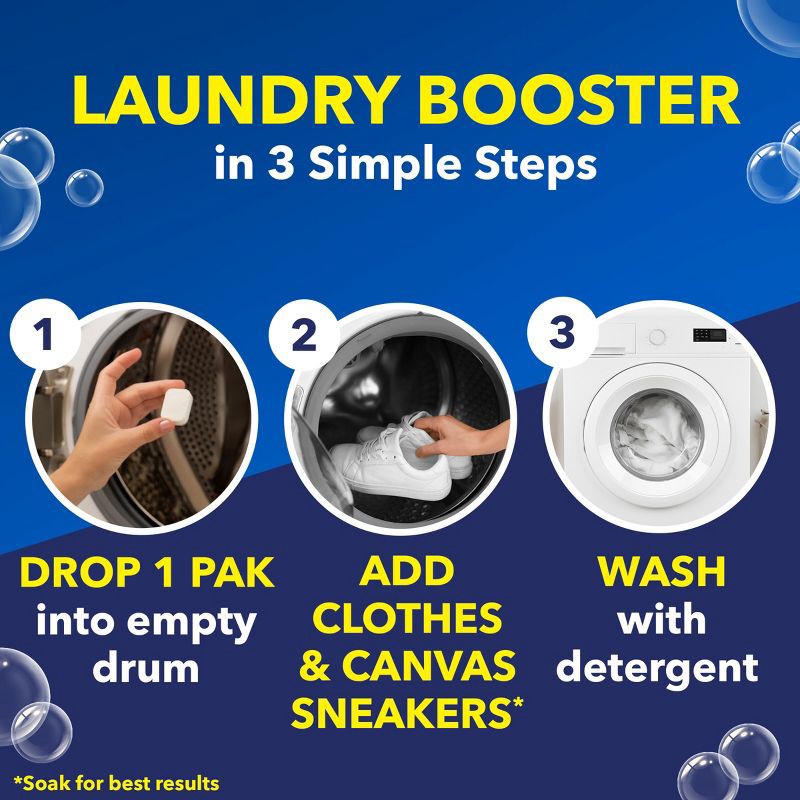 LAUNDRY BOOSTER
in 3 Simple Steps

1

DROP 1 PAK into empty drum

2

ADD CLOTHES & CANVAS SNEAKERS*

3

WASH with detergent

*Soak for best results