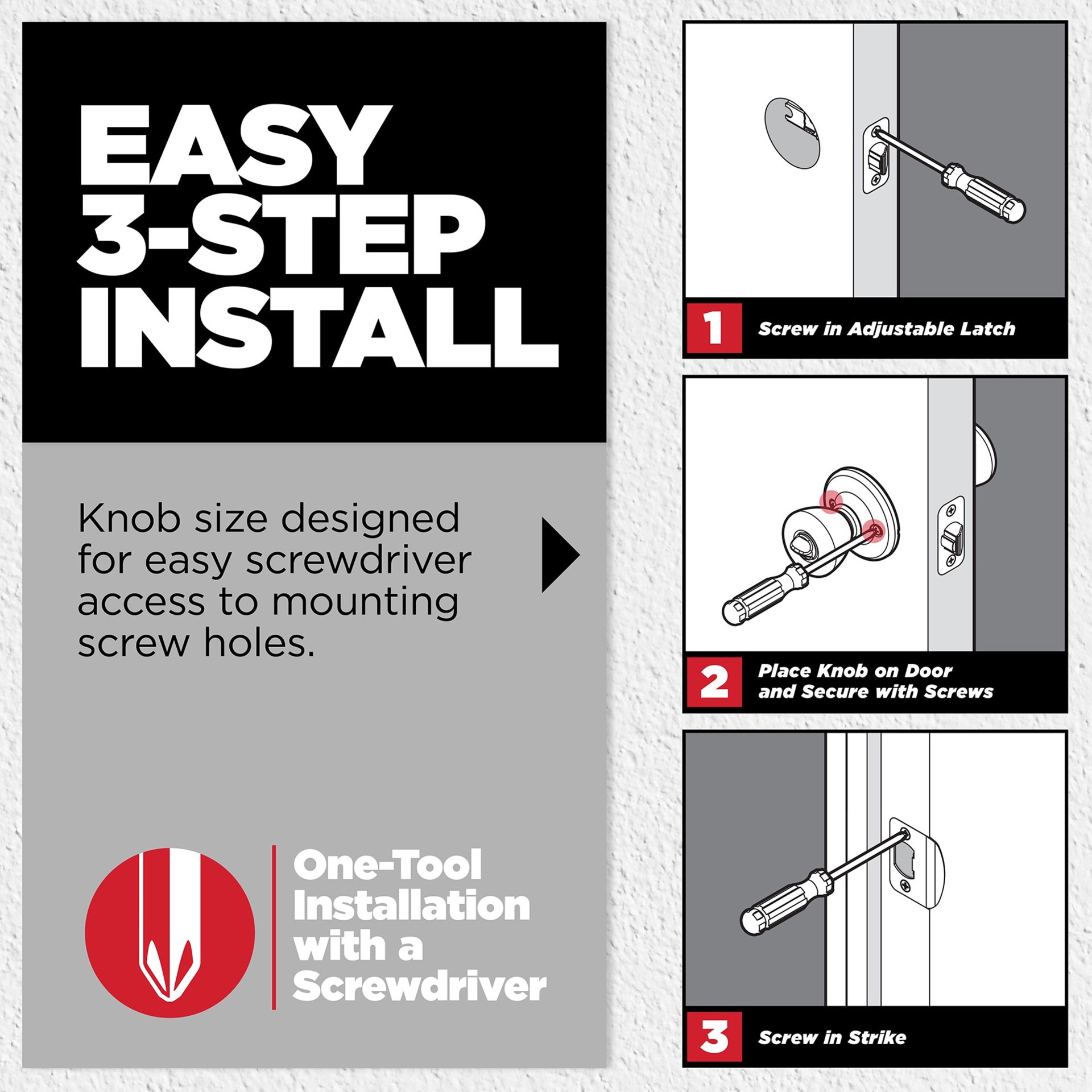 EASY 3-STEP INSTALL

Knob size designed for easy screwdriver access to mounting screw holes.

One-Tool Installation with a Screwdriver

1 Screw in Adjustable Latch

2 Place Knob on Door and Secure with Screws

3 Screw in Strike