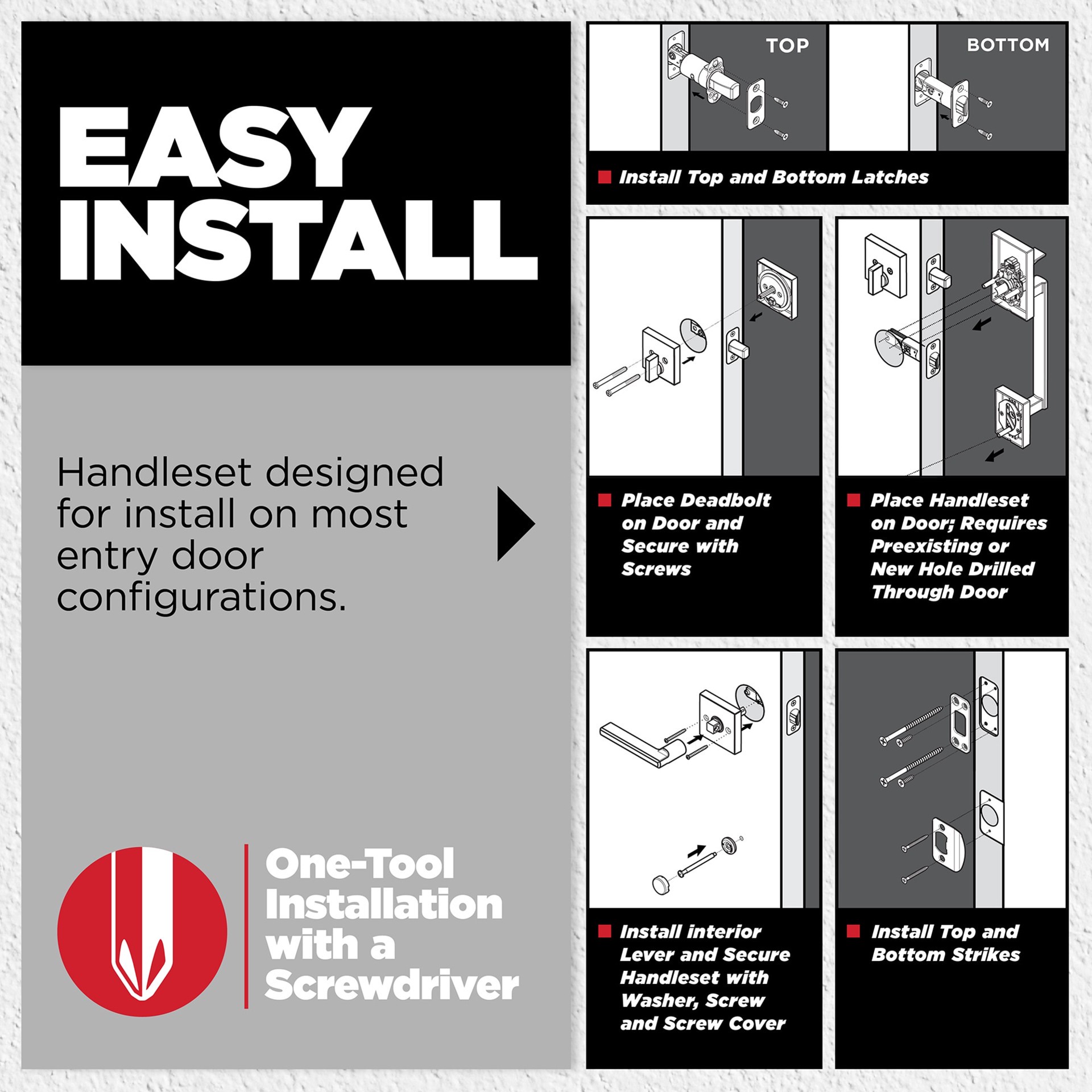 EASY INSTALL

Handleset designed for install on most entry door configurations.

One-Tool Installation with a Screwdriver

TOP

BOTTOM

Install Top and Bottom Latches

Place Deadbolt on Door and Secure with Screws

Place Handleset on Door; Requires Preexisting or New Hole Drilled Through Door

Install interior Lever and Secure Handleset with Washer, Screw and Screw Cover

Install Top and Bottom Strikes