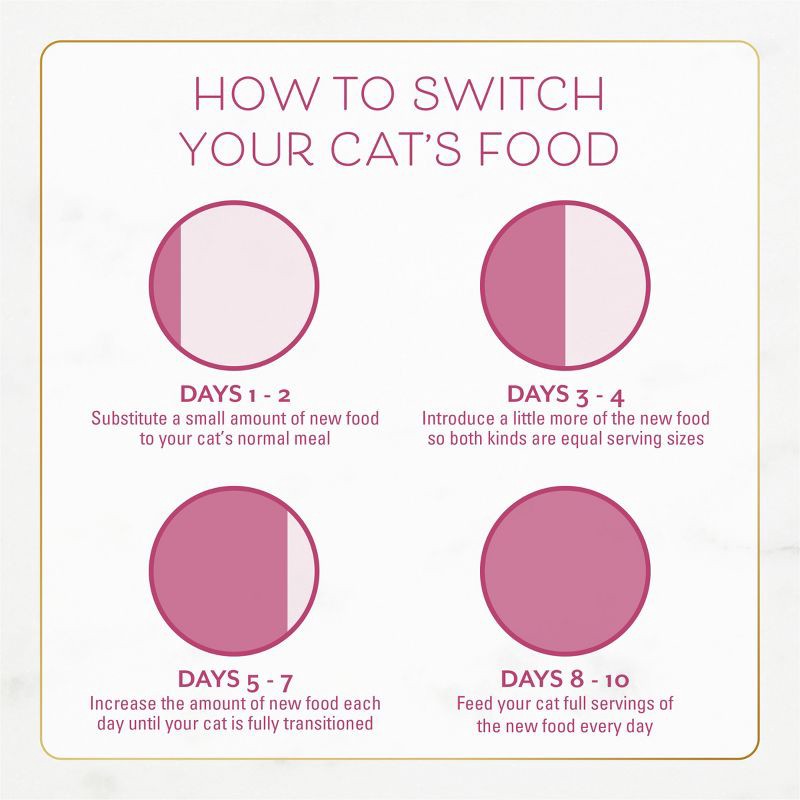 HOW TO SWITCH YOUR CAT'S FOOD

DAYS 1 - 2
Substitute a small amount of new food to your cat's normal meal

DAYS 3 - 4
Introduce a little more of the new food so both kinds are equal serving sizes

DAYS 5 - 7
Increase the amount of new food each day until your cat is fully transitioned

DAYS 8 - 10
Feed your cat full servings of the new food every day