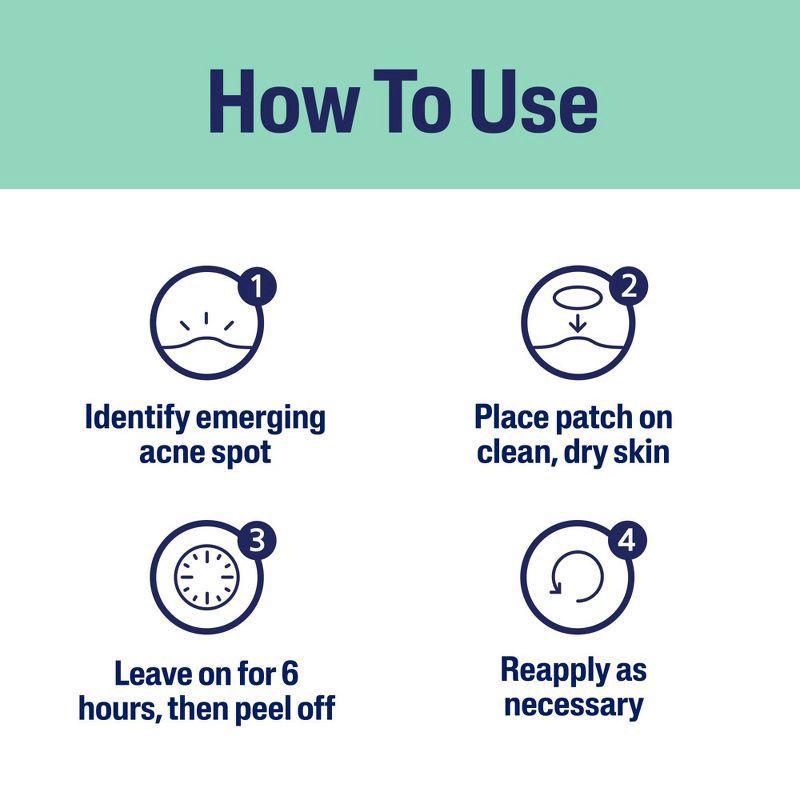 How To Use

1

Identify emerging acne spot

2

Place patch on clean, dry skin

3

Leave on for 6 hours, then peel off

4

Reapply as necessary