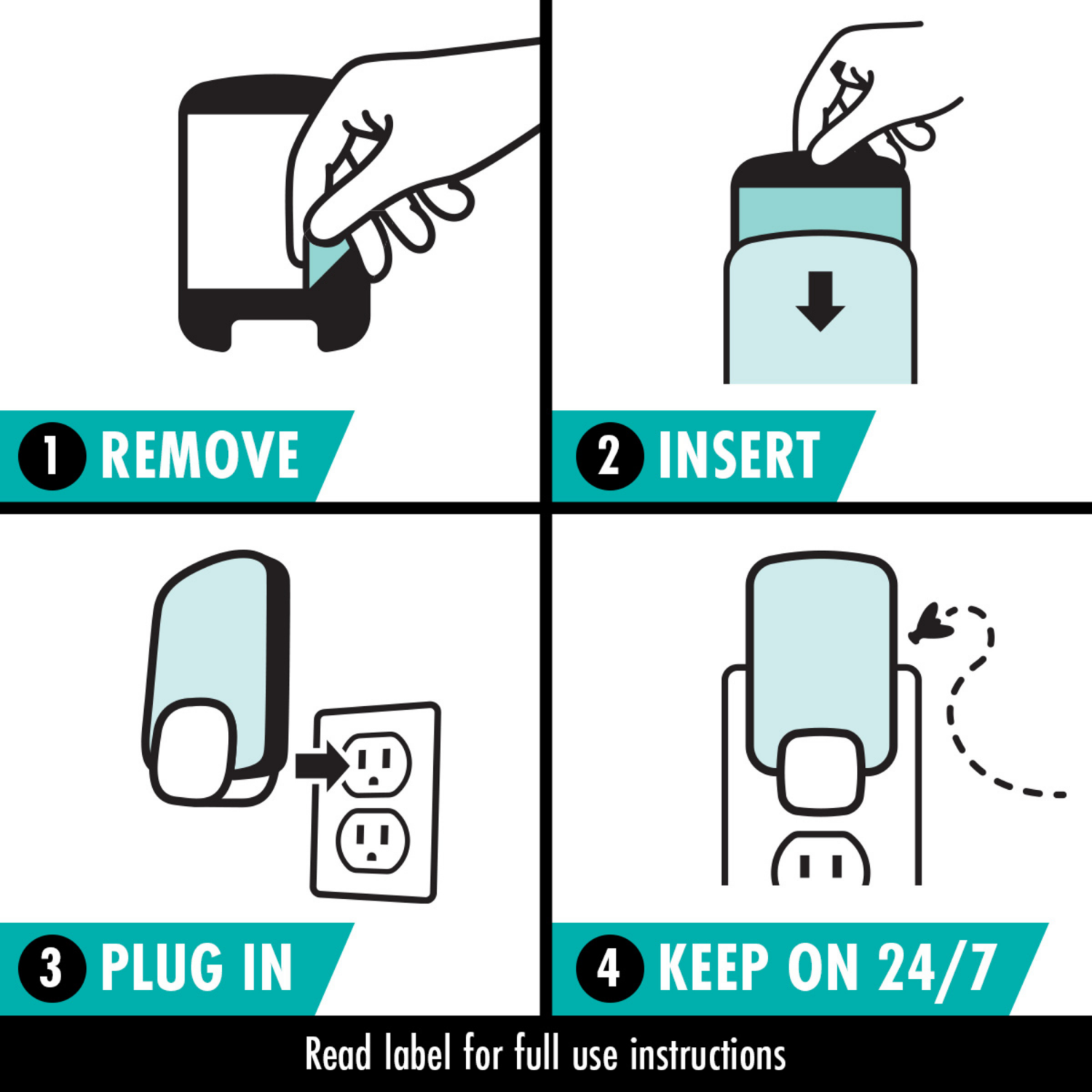 1 REMOVE

2 INSERT

3 PLUG IN

4 KEEP ON 24/7

Read label for full use instructions