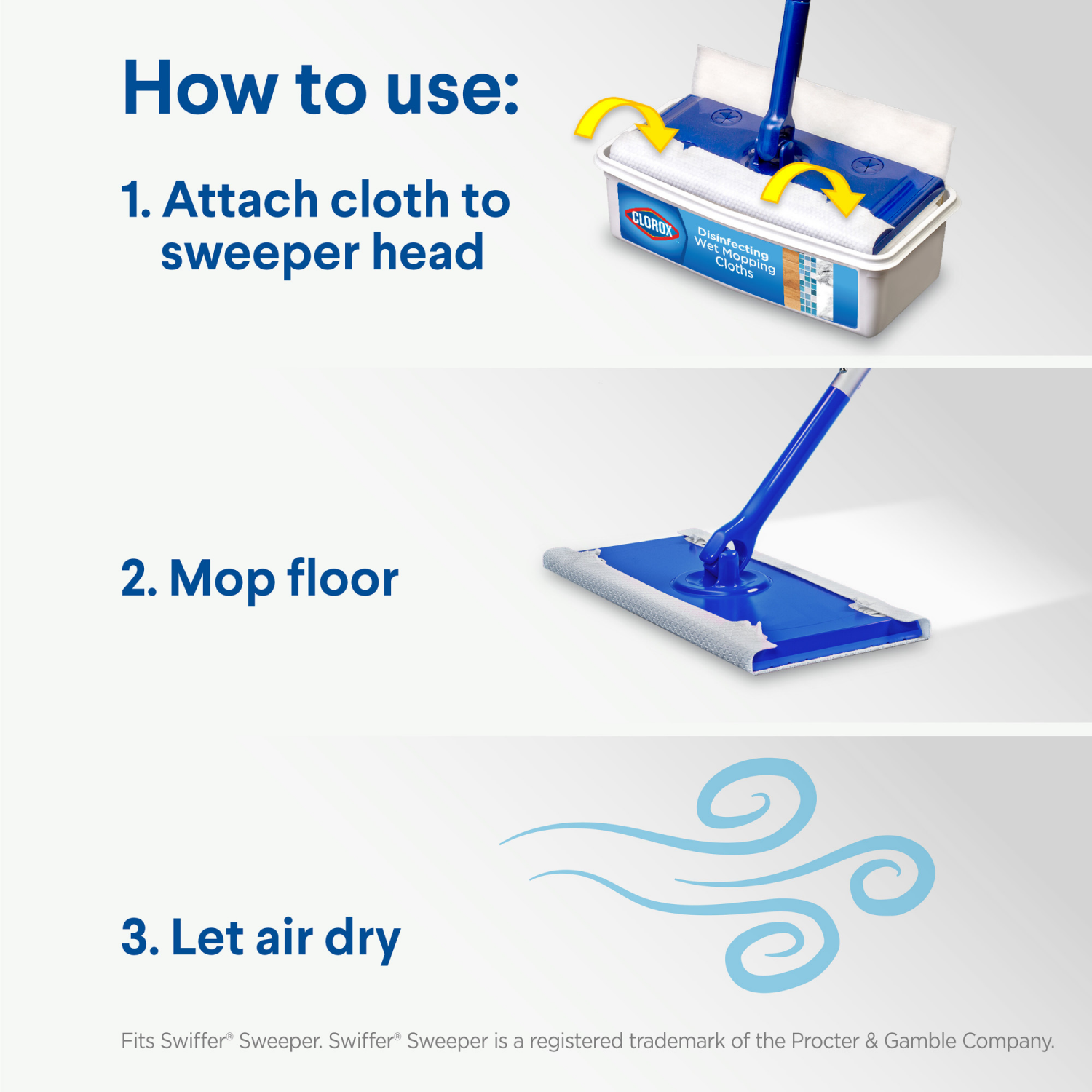 How to use:

1. Attach cloth to sweeper head

CLOROX

Disinfecting Wet Mopping Cloths

2. Mop floor

3. Let air dry

Fits Swiffer® Sweeper. Swiffer® Sweeper is a registered trademark of the Procter & Gamble Company.