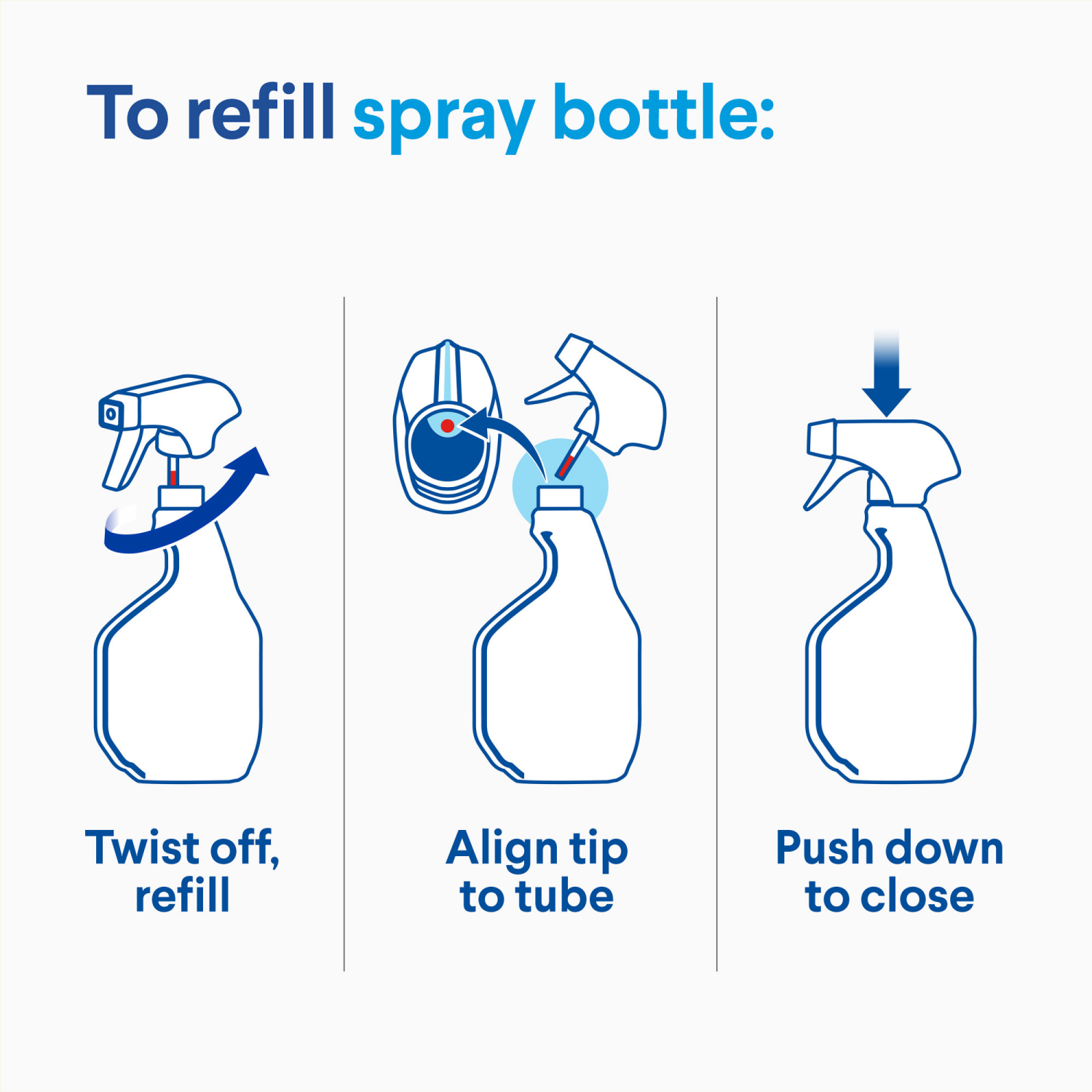 To refill spray bottle:

Twist off, refill

Align tip to tube

Push down to close