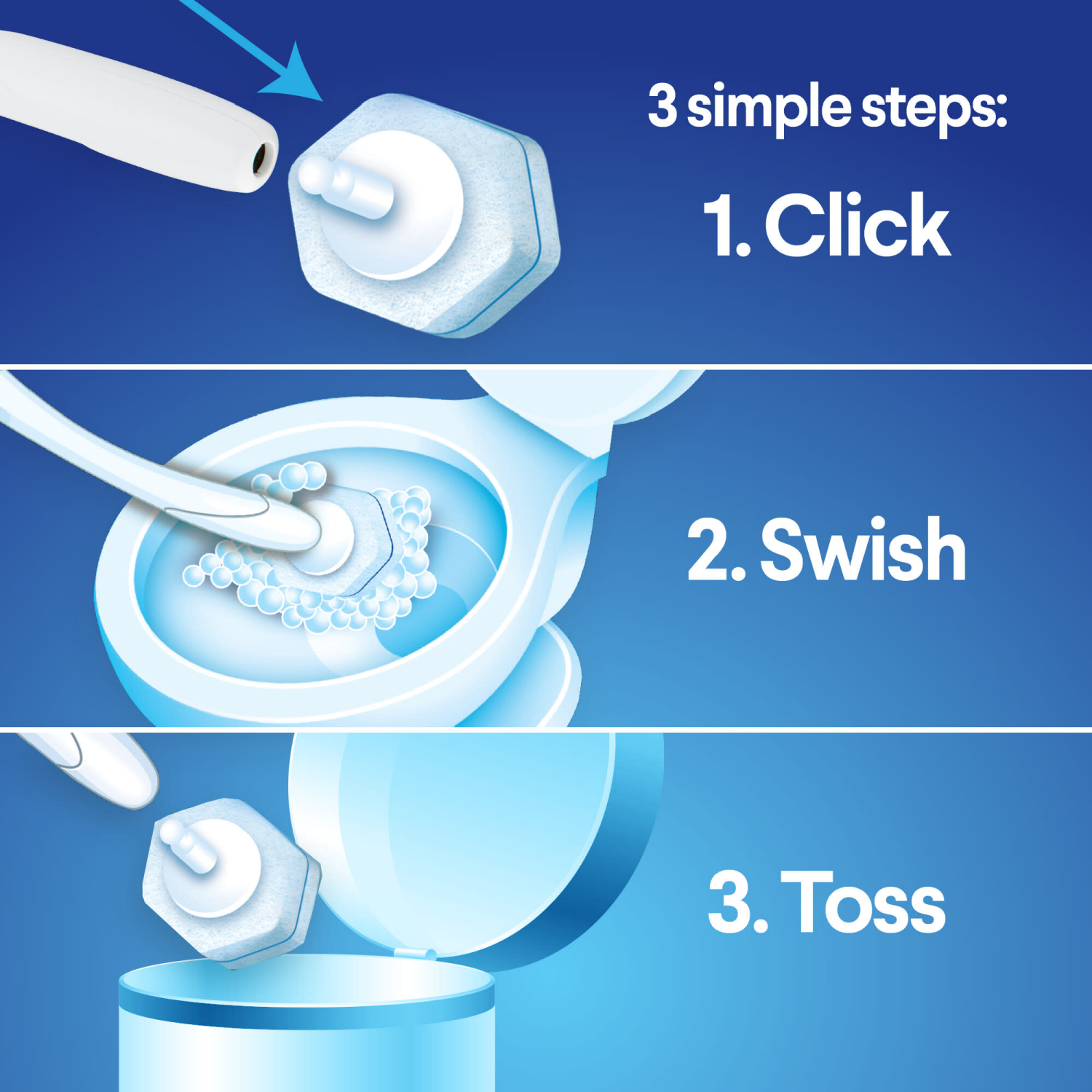 3 simple steps:

1. Click

2. Swish

3. Toss