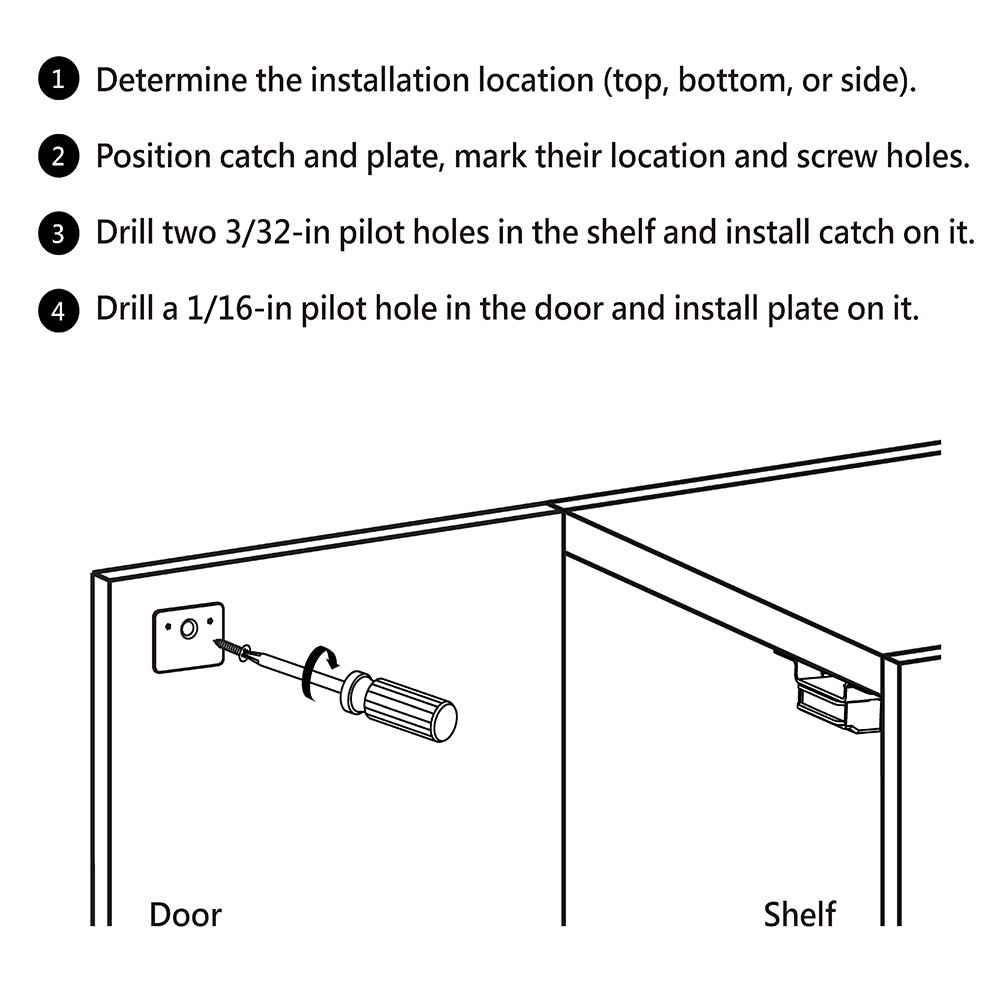 1 Determine the installation location (top, bottom, or side).

2 Position catch and plate, mark their location and screw holes.

3 Drill two 3/32-in pilot holes in the shelf and install catch on it.

4 Drill a 1/16-in pilot hole in the door and install plate on it.

Door

Shelf