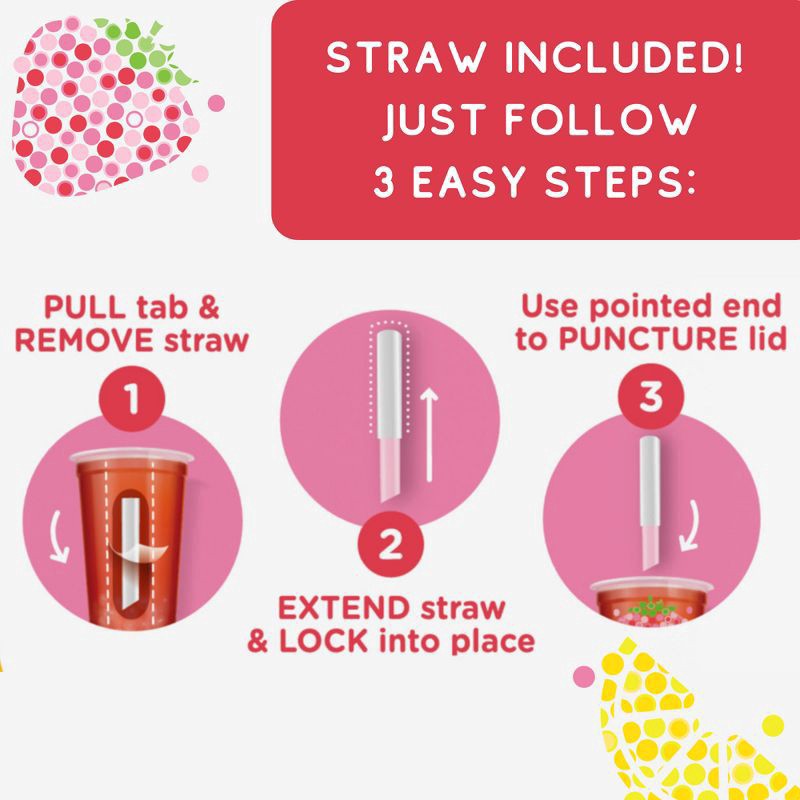 STRAW INCLUDED! JUST FOLLOW 3 EASY STEPS:

PULL tab & REMOVE straw

1

2

EXTEND straw & LOCK into place

Use pointed end to PUNCTURE lid

3