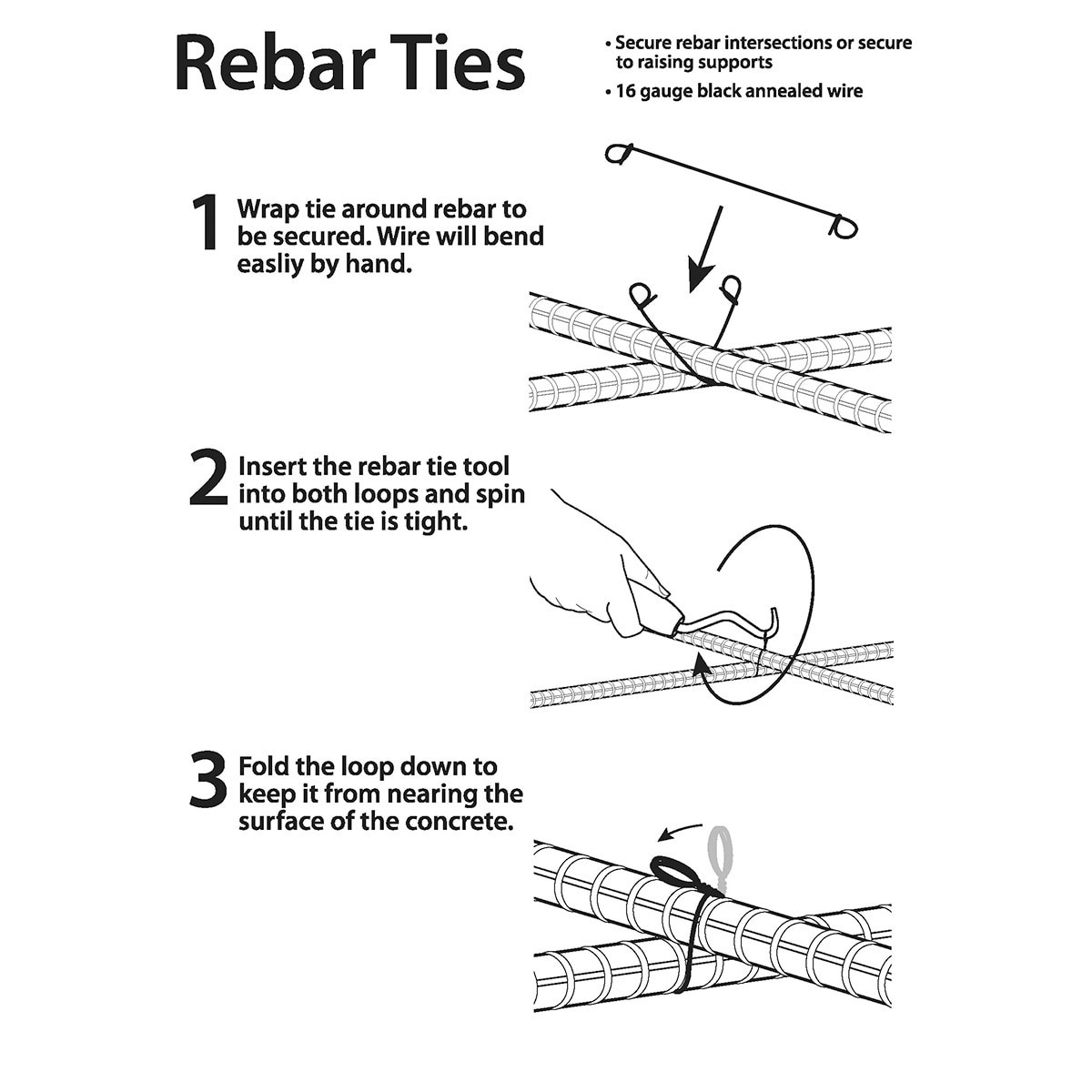 Rebar Ties

• Secure rebar intersections or secure to raising supports
• 16 gauge black annealed wire

1 Wrap tie around rebar to be secured. Wire will bend easliy by hand.

2 Insert the rebar tie tool into both loops and spin until the tie is tight.

3 Fold the loop down to keep it from nearing the surface of the concrete.