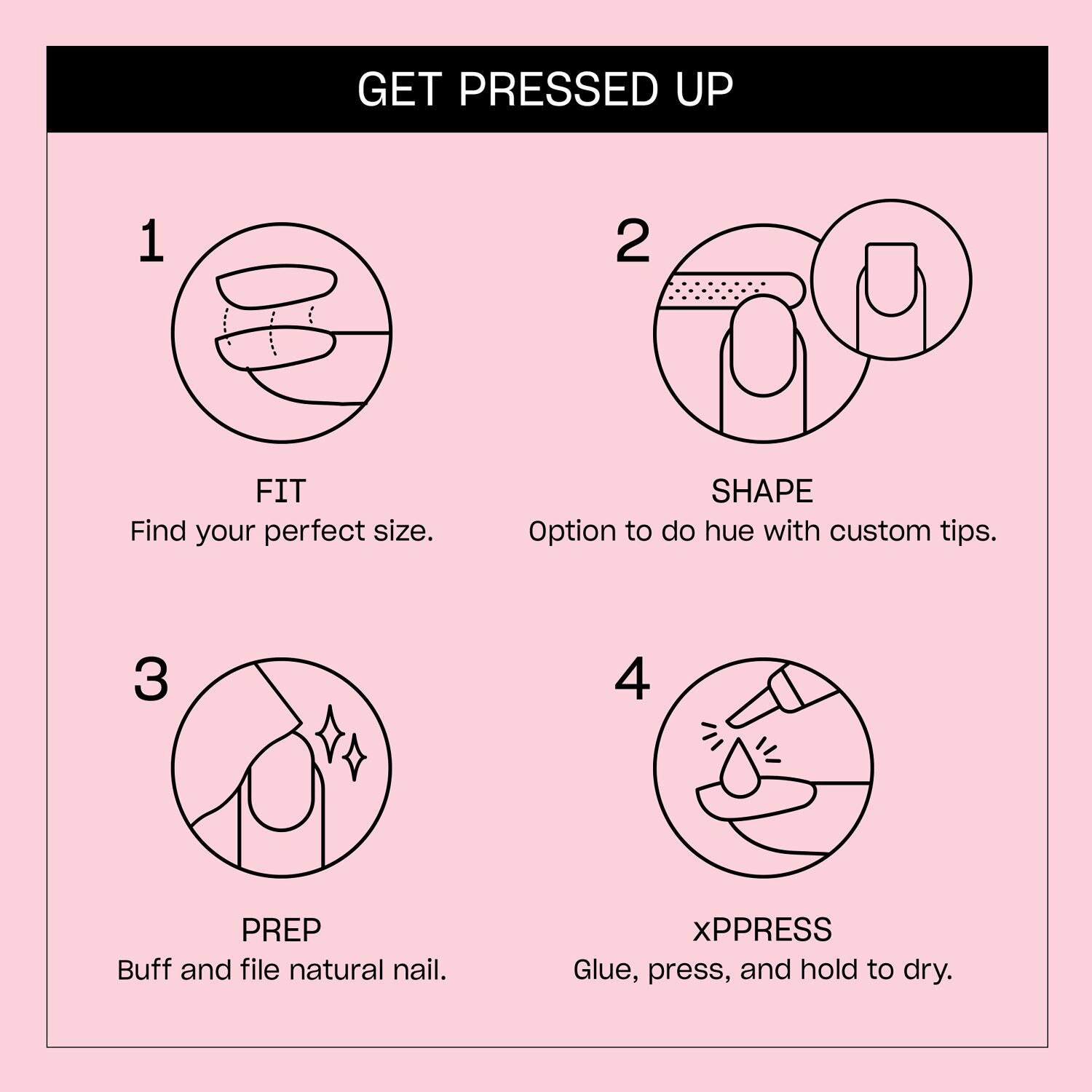 GET PRESSED UP

1
FIT
Find your perfect size.

2
SHAPE
Option to do hue with custom tips.

3
PREP
Buff and file natural nail.

4
xPPRESS
Glue, press, and hold to dry.