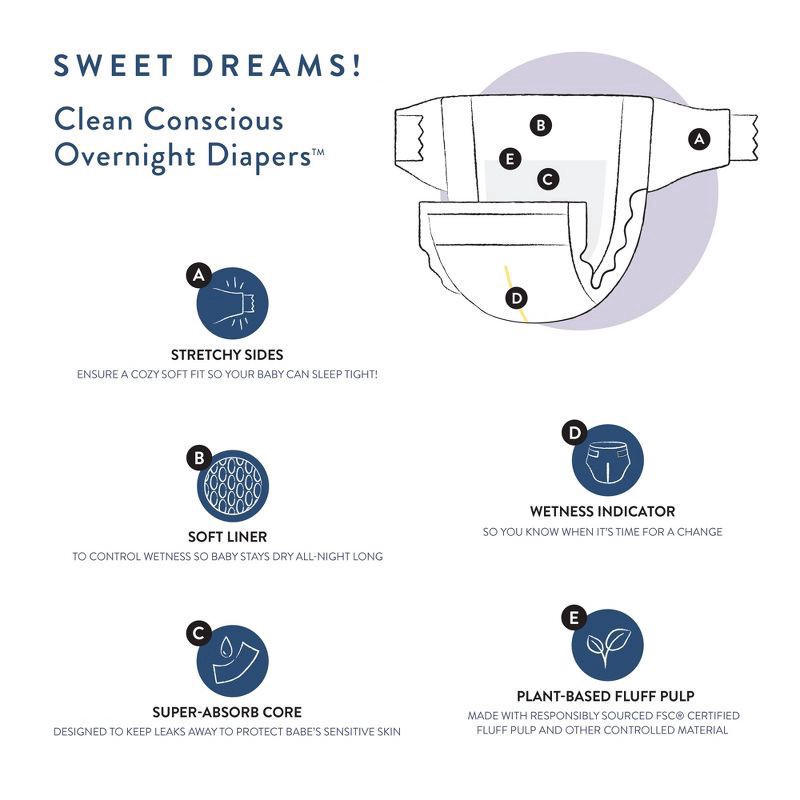 SWEET DREAMS!

Clean Conscious Overnight Diapers™

B

E

C

A

D

A

STRETCHY SIDES

ENSURE A COZY SOFT FIT SO YOUR BABY CAN SLEEP TIGHT!

B

SOFT LINER

TO CONTROL WETNESS SO BABY STAYS DRY ALL-NIGHT LONG

C

SUPER-ABSORB CORE

DESIGNED TO KEEP LEAKS AWAY TO PROTECT BABE'S SENSITIVE SKIN

D

WETNESS INDICATOR

SO YOU KNOW WHEN IT'S TIME FOR A CHANGE

E

PLANT-BASED FLUFF PULP

MADE WITH RESPONSIBLY SOURCED FSC® CERTIFIED FLUFF PULP AND OTHER CONTROLLED MATERIAL