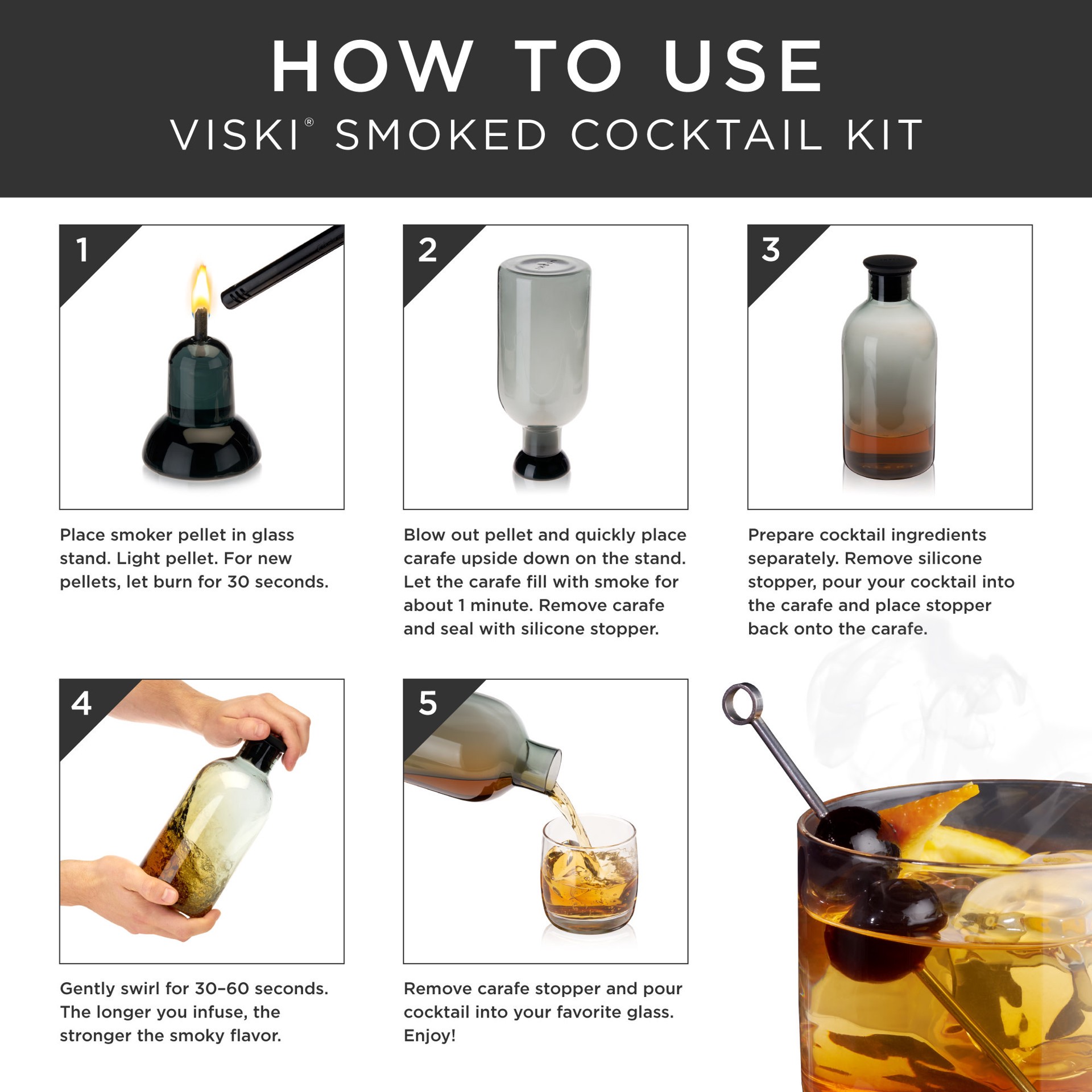 HOW TO USE
VISKI® SMOKED COCKTAIL KIT

1

Place smoker pellet in glass stand. Light pellet. For new pellets, let burn for 30 seconds.

2

Blow out pellet and quickly place carafe upside down on the stand. Let the carafe fill with smoke for about 1 minute. Remove carafe and seal with silicone stopper.

3

Prepare cocktail ingredients separately. Remove silicone stopper, pour your cocktail into the carafe and place stopper back onto the carafe.

4

Gently swirl for 30–60 seconds. The longer you infuse, the stronger the smoky flavor.

5

Remove carafe stopper and pour cocktail into your favorite glass. Enjoy!