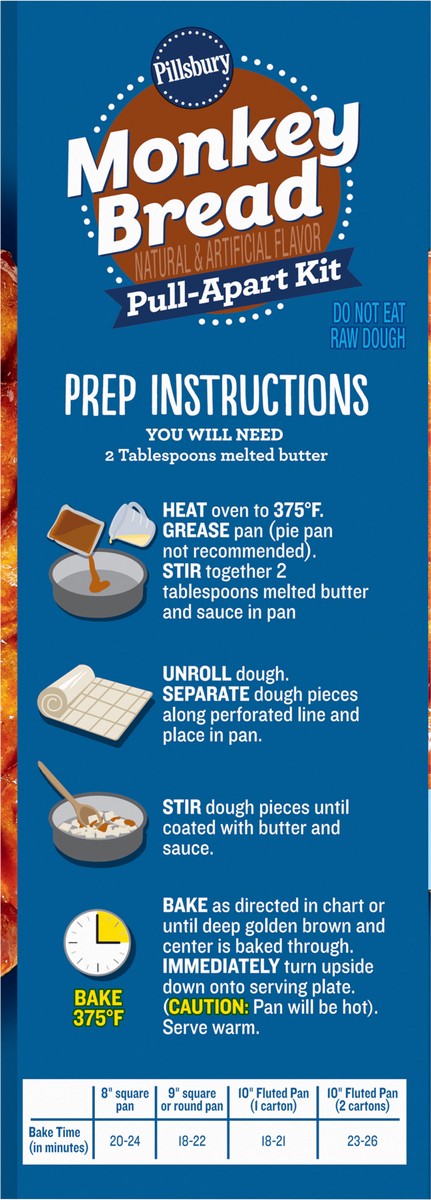 Pillsbury
Monkey Bread
NATURAL & ARTIFICIAL FLAVOR
Pull-Apart Kit

DO NOT EAT RAW DOUGH

PREP INSTRUCTIONS
YOU WILL NEED
2 Tablespoons melted butter

HEAT oven to 375°F. GREASE pan (pie pan not recommended). STIR together 2 tablespoons melted butter and sauce in pan

UNROLL dough. SEPARATE dough pieces along perforated line and place in pan.

STIR dough pieces until coated with butter and sauce.

BAKE 375°F

BAKE as directed in chart or until deep golden brown and center is baked through. IMMEDIATELY turn upside down onto serving plate. (CAUTION: Pan will be hot). Serve warm.

| | 8" square pan | 9" square or round pan | 10" Fluted Pan (1 carton) | 10" Fluted Pan (2 cartons) |
|---|---|---|---|---|
| Bake Time (in minutes) | 20-24 | 18-22 | 18-21 | 23-26 |