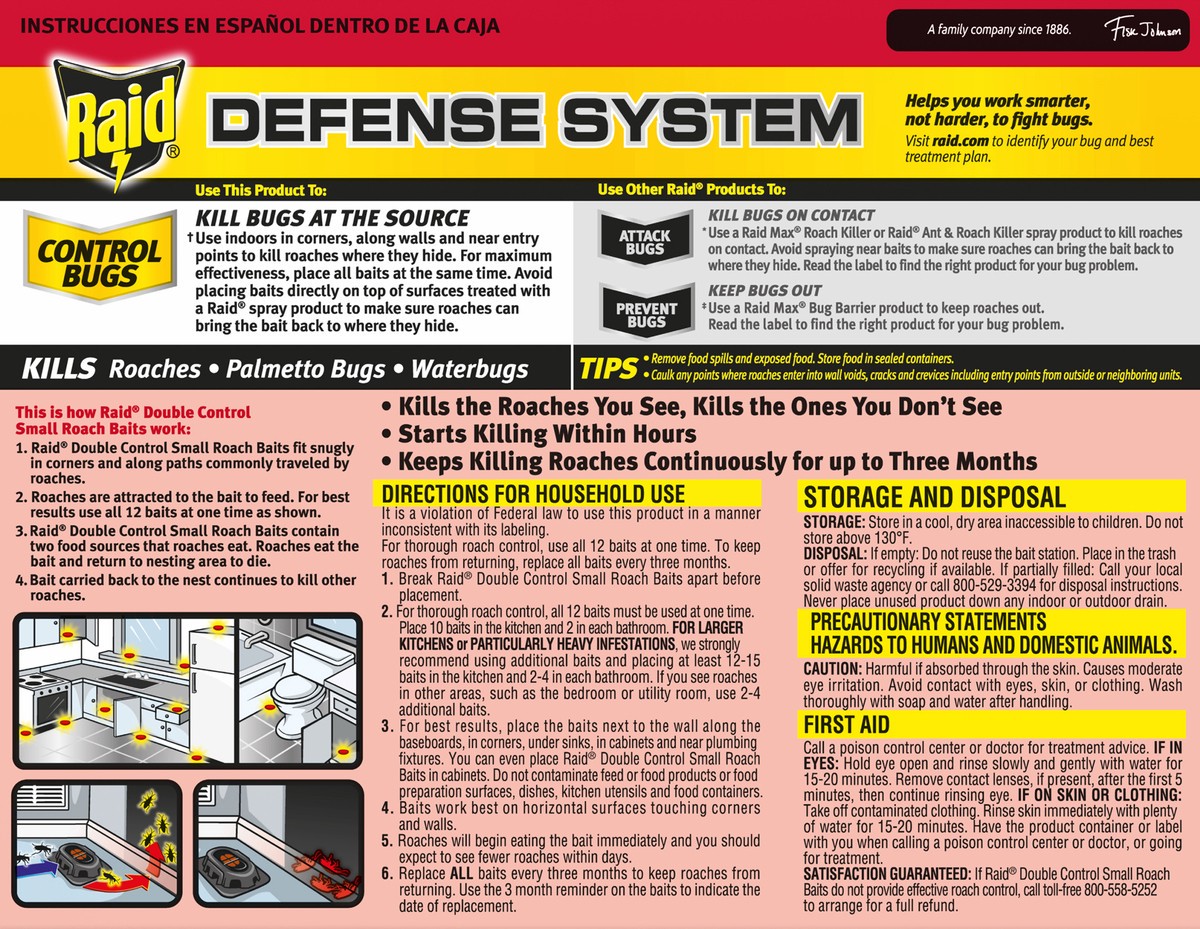 INSTRUCCIONES EN ESPAÑOL DENTRO DE LA CAJA

A family company since 1886. Fisk Johnson

Raid®

DEFENSE SYSTEM

Helps you work smarter, not harder, to fight bugs.
Visit raid.com to identify your bug and best treatment plan.

Use This Product To:

CONTROL BUGS

KILL BUGS AT THE SOURCE
†Use indoors in corners, along walls and near entry points to kill roaches where they hide. For maximum effectiveness, place all baits at the same time. Avoid placing baits directly on top of surfaces treated with a Raid® spray product to make sure roaches can bring the bait back to where they hide.

Use Other Raid® Products To:

ATTACK BUGS

KILL BUGS ON CONTACT
*Use a Raid Max® Roach Killer or Raid® Ant & Roach Killer spray product to kill roaches on contact. Avoid spraying near baits to make sure roaches can bring the bait back to where they hide. Read the label to find the right product for your bug problem.

PREVENT BUGS

KEEP BUGS OUT
‡Use a Raid Max® Bug Barrier product to keep roaches out. Read the label to find the right product for your bug problem.

KILLS Roaches • Palmetto Bugs • Waterbugs

TIPS • Remove food spills and exposed food. Store food in sealed containers.
• Caulk any points where roaches enter into wall voids, cracks and crevices including entry points from outside or neighboring units.

This is how Raid® Double Control Small Roach Baits work:
1. Raid® Double Control Small Roach Baits fit snugly in corners and along paths commonly traveled by roaches.
2. Roaches are attracted to the bait to feed. For best results use all 12 baits at one time as shown.
3. Raid® Double Control Small Roach Baits contain two food sources that roaches eat. Roaches eat the bait and return to nesting area to die.
4. Bait carried back to the nest continues to kill other roaches.

• Kills the Roaches You See, Kills the Ones You Don't See
• Starts Killing Within Hours
• Keeps Killing Roaches Continuously for up to Three Months

DIRECTIONS FOR HOUSEHOLD USE
It is a violation of Federal law to use this product in a manner inconsistent with its labeling.
For thorough roach control, use all 12 baits at one time. To keep roaches from returning, replace all baits every three months.
1. Break Raid® Double Control Small Roach Baits apart before placement.
2. For thorough roach control, all 12 baits must be used at one time. Place 10 baits in the kitchen and 2 in each bathroom. FOR LARGER KITCHENS or PARTICULARLY HEAVY INFESTATIONS, we strongly recommend using additional baits and placing at least 12-15 baits in the kitchen and 2-4 in each bathroom. If you see roaches in other areas, such as the bedroom or utility room, use 2-4 additional baits.
3. For best results, place the baits next to the wall along the baseboards, in corners, under sinks, in cabinets and near plumbing fixtures. You can even place Raid® Double Control Small Roach Baits in cabinets. Do not contaminate feed or food products or food preparation surfaces, dishes, kitchen utensils and food containers.
4. Baits work best on horizontal surfaces touching corners and walls.
5. Roaches will begin eating the bait immediately and you should expect to see fewer roaches within days.
6. Replace ALL baits every three months to keep roaches from returning. Use the 3 month reminder on the baits to indicate the date of replacement.

STORAGE AND DISPOSAL
STORAGE: Store in a cool, dry area inaccessible to children. Do not store above 130°F.
DISPOSAL: If empty: Do not reuse the bait station. Place in the trash or offer for recycling if available. If partially filled: Call your local solid waste agency or call 800-529-3394 for disposal instructions. Never place unused product down any indoor or outdoor drain.

PRECAUTIONARY STATEMENTS
HAZARDS TO HUMANS AND DOMESTIC ANIMALS.
CAUTION: Harmful if absorbed through the skin. Causes moderate eye irritation. Avoid contact with eyes, skin, or clothing. Wash thoroughly with soap and water after handling.

FIRST AID
Call a poison control center or doctor for treatment advice. IF IN EYES: Hold eye open and rinse slowly and gently with water for 15-20 minutes. Remove contact lenses, if present, after the first 5 minutes, then continue rinsing eye. IF ON SKIN OR CLOTHING: Take off contaminated clothing. Rinse skin immediately with plenty of water for 15-20 minutes. Have the product container or label with you when calling a poison control center or doctor, or going for treatment.
SATISFACTION GUARANTEED: If Raid® Double Control Small Roach Baits do not provide effective roach control, call toll-free 800-558-5252 to arrange for a full refund.