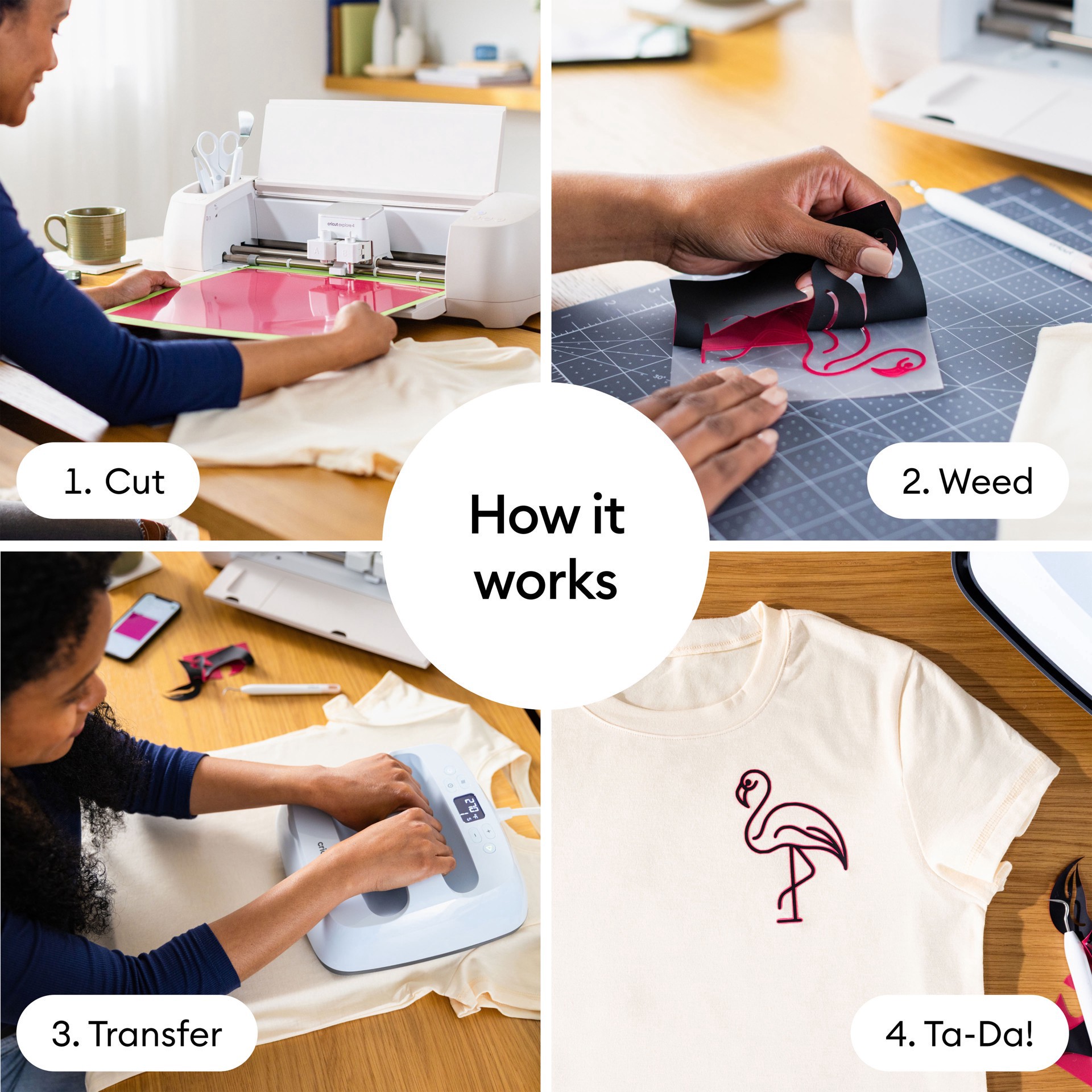 cricut explore 4

1. Cut

2. Weed

How it works

3. Transfer

4. Ta-Da!