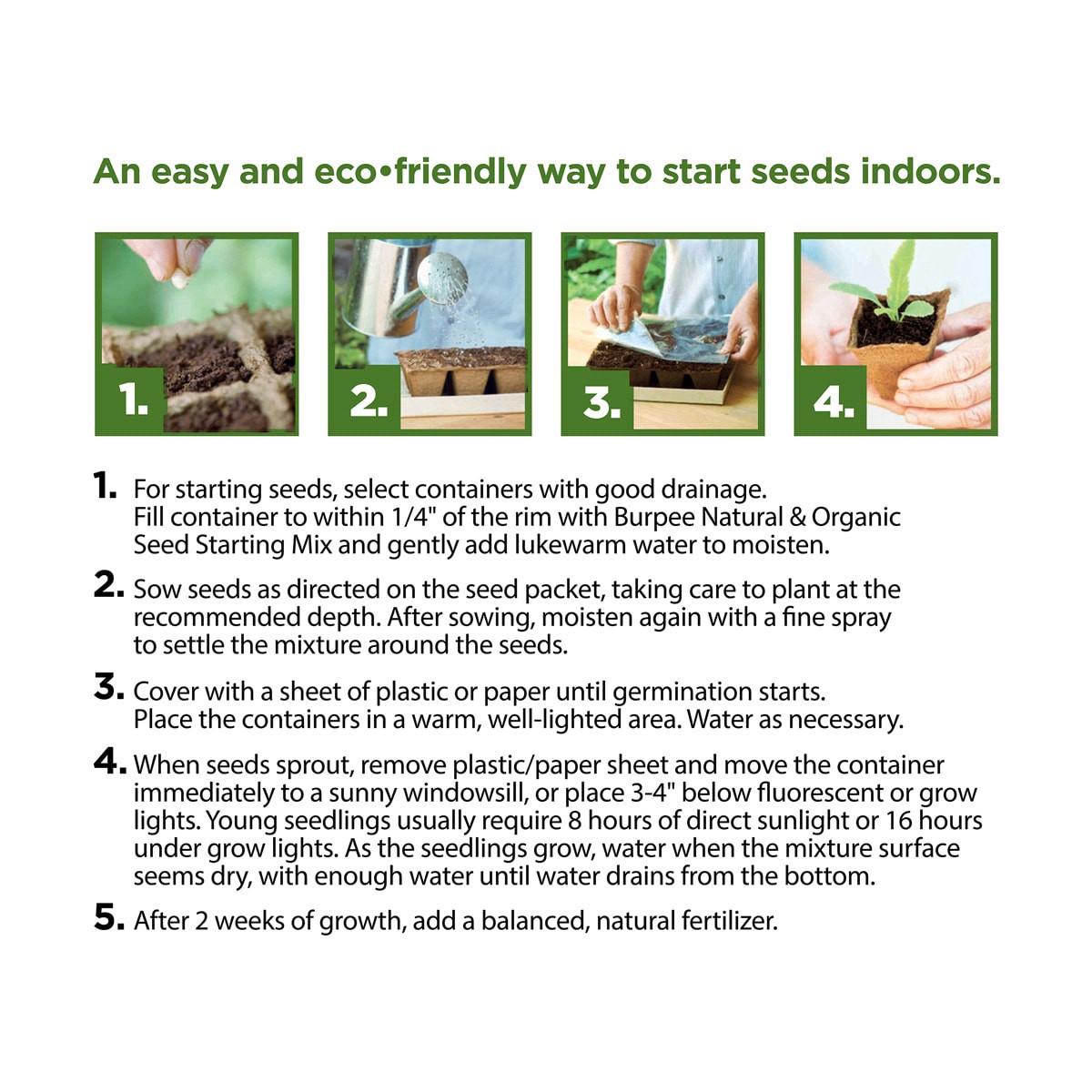 An easy and eco•friendly way to start seeds indoors.

1.

2.

3.

4.

1. For starting seeds, select containers with good drainage. Fill container to within 1/4" of the rim with Burpee Natural & Organic Seed Starting Mix and gently add lukewarm water to moisten.

2. Sow seeds as directed on the seed packet, taking care to plant at the recommended depth. After sowing, moisten again with a fine spray to settle the mixture around the seeds.

3. Cover with a sheet of plastic or paper until germination starts. Place the containers in a warm, well-lighted area. Water as necessary.

4. When seeds sprout, remove plastic/paper sheet and move the container immediately to a sunny windowsill, or place 3-4" below fluorescent or grow lights. Young seedlings usually require 8 hours of direct sunlight or 16 hours under grow lights. As the seedlings grow, water when the mixture surface seems dry, with enough water until water drains from the bottom.

5. After 2 weeks of growth, add a balanced, natural fertilizer.