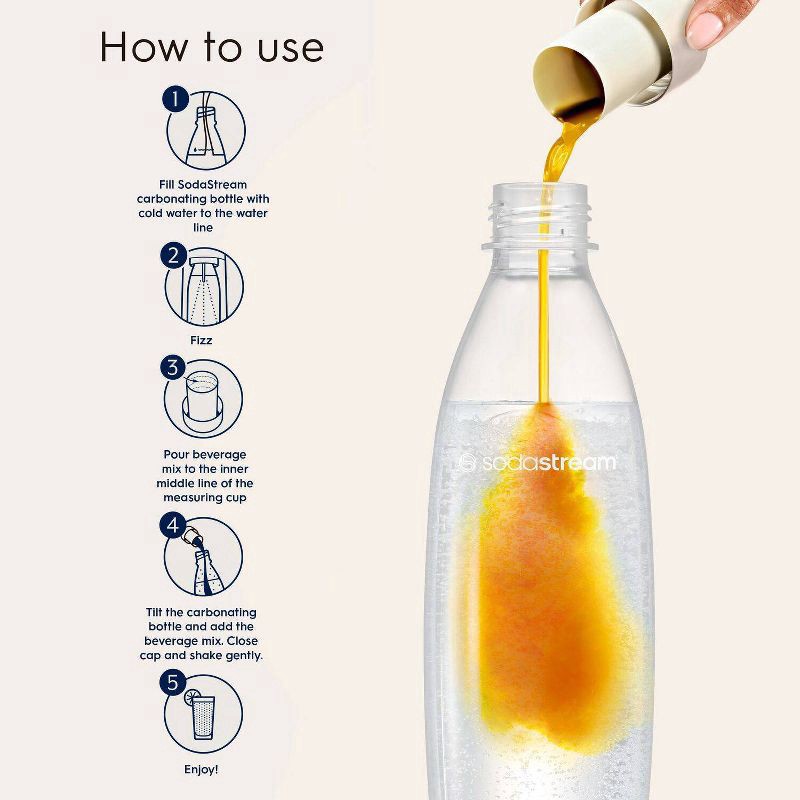 How to use

1

Fill SodaStream carbonating bottle with cold water to the water line

2

Fizz

3

Pour beverage mix to the inner middle line of the measuring cup

4

Tilt the carbonating bottle and add the beverage mix. Close cap and shake gently.

5

Enjoy!

sodastream