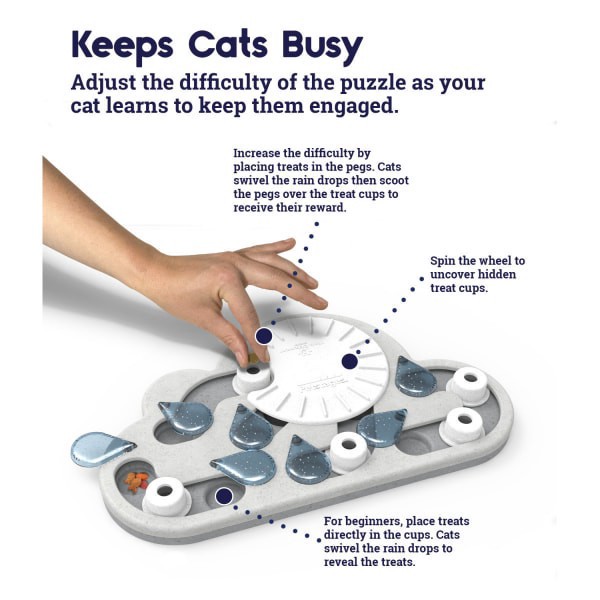 Keeps Cats Busy

Adjust the difficulty of the puzzle as your cat learns to keep them engaged.

Increase the difficulty by placing treats in the pegs. Cats swivel the rain drops then scoot the pegs over the treat cups to receive their reward.

Spin the wheel to uncover hidden treat cups.

For beginners, place treats directly in the cups. Cats swivel the rain drops to reveal the treats.