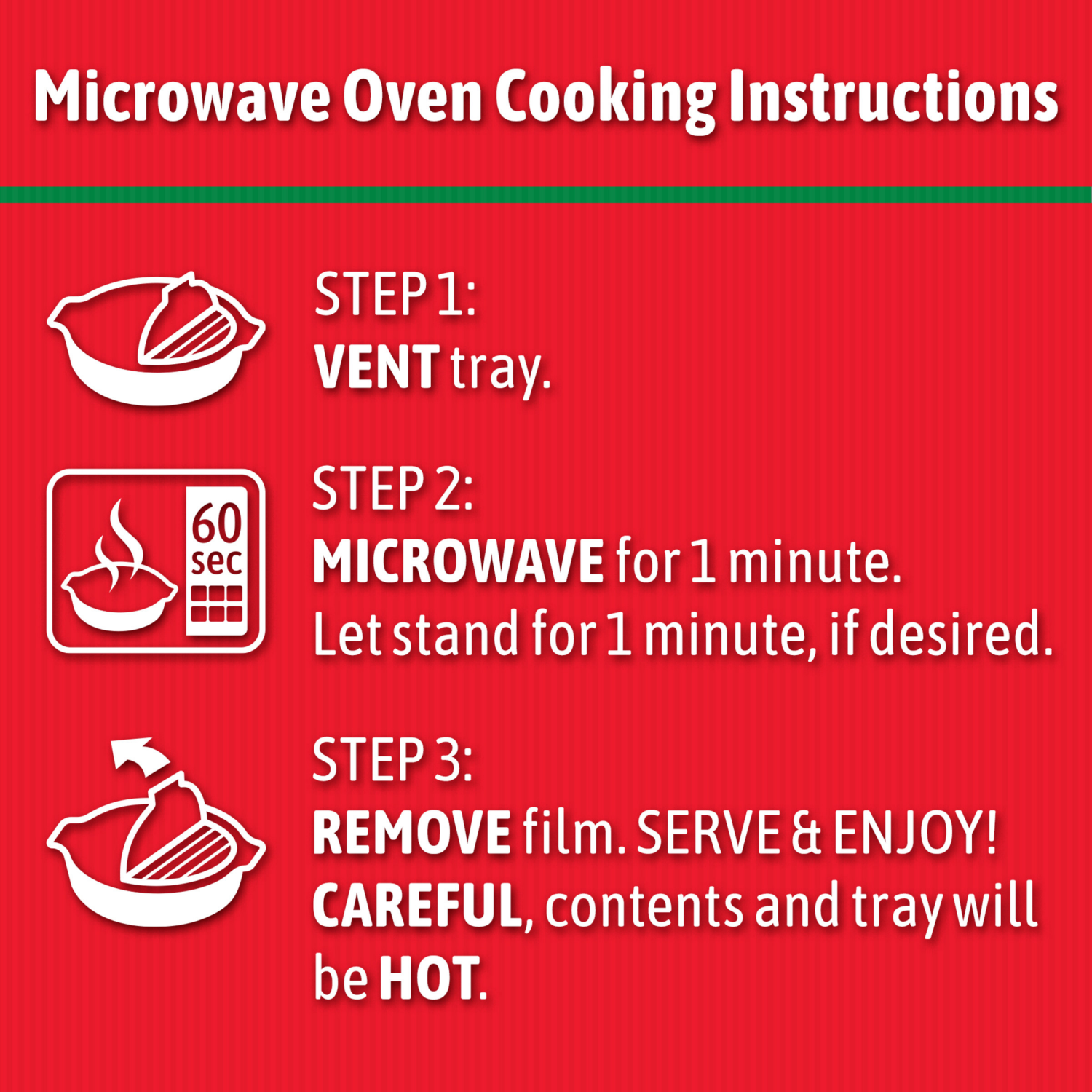 Microwave Oven Cooking Instructions

STEP 1:
VENT tray.

60 sec

STEP 2:
MICROWAVE for 1 minute.
Let stand for 1 minute, if desired.

STEP 3:
REMOVE film. SERVE & ENJOY!
CAREFUL, contents and tray will be HOT.